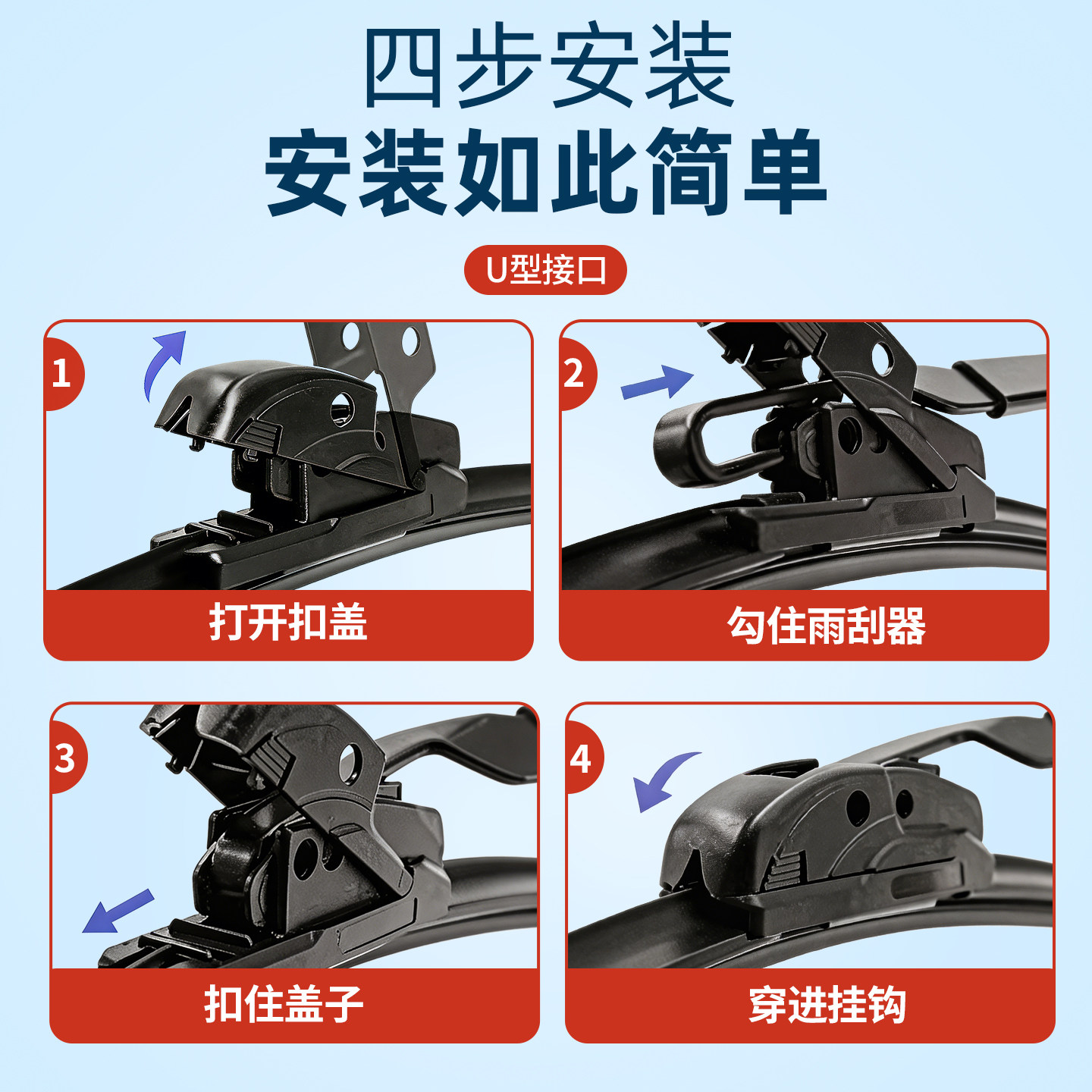 四步安装
安装如此简单

U型接口

1
打开扣盖

2
勾住雨刮器

3
扣住盖子

4
穿进挂钩