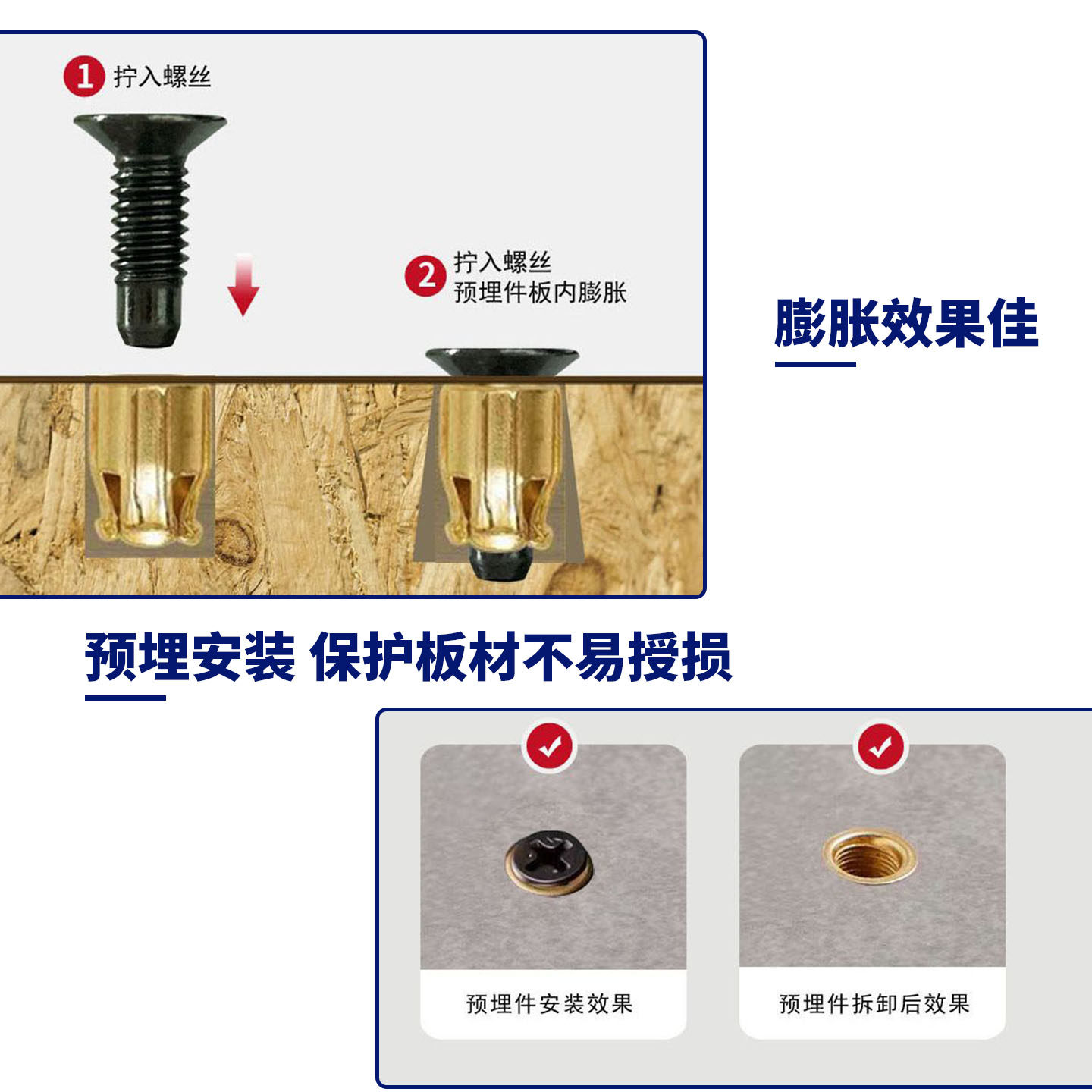 1 拧入螺丝

2 拧入螺丝
预埋件板内膨胀

膨胀效果佳

预埋安装 保护板材不易授损

预埋件安装效果

预埋件拆卸后效果