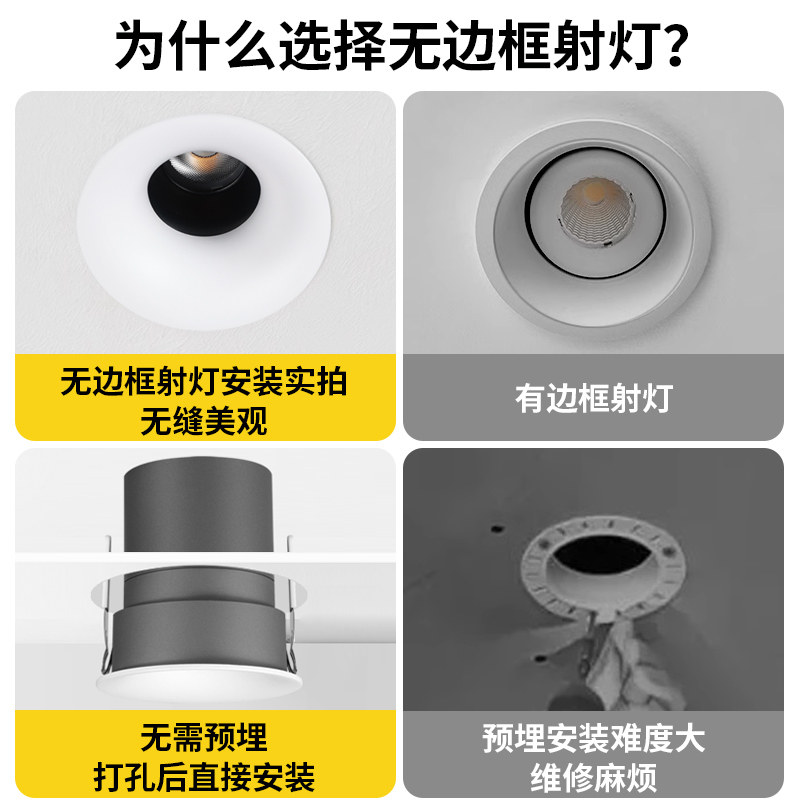 为什么选择无边框射灯?

无边框射灯安装实拍
无缝美观

有边框射灯

无需预埋
打孔后直接安装

预埋安装难度大
维修麻烦