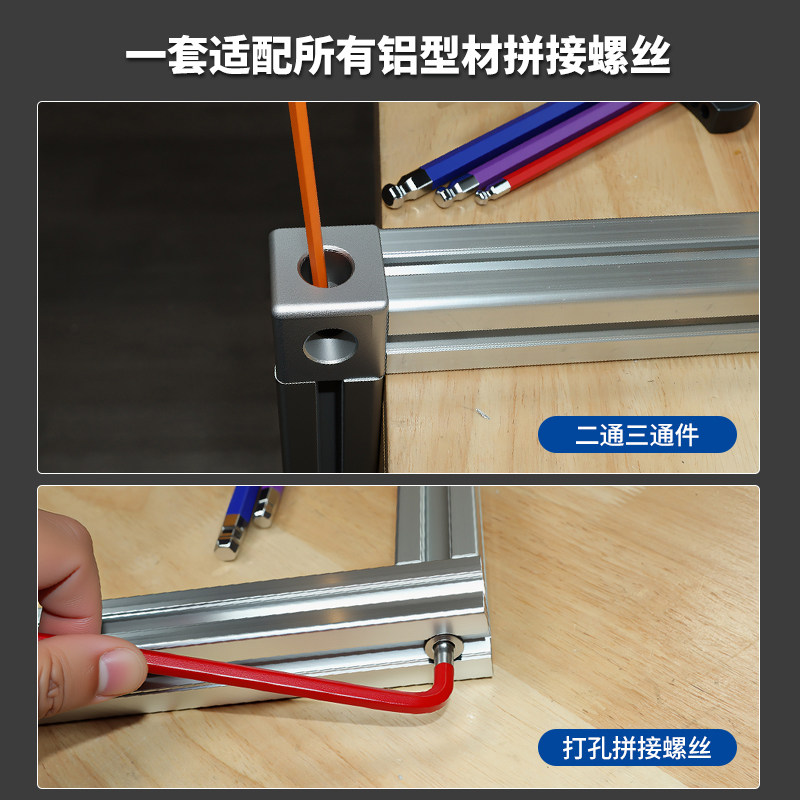 一套适配所有铝型材拼接螺丝

二通三通件

打孔拼接螺丝