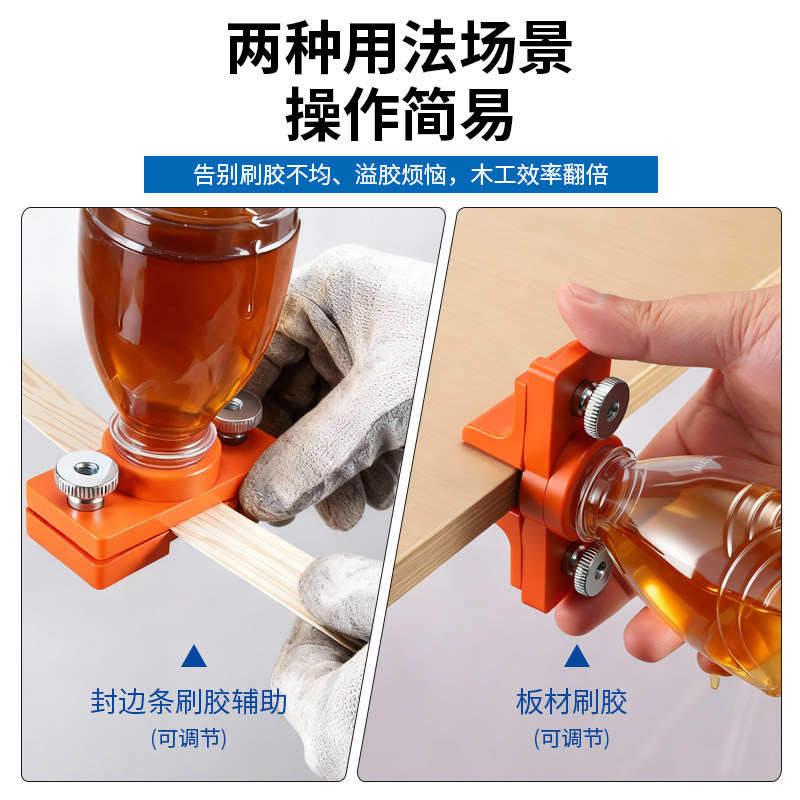 两种用法场景
操作简易

告别刷胶不均、溢胶烦恼，木工效率翻倍

封边条刷胶辅助
(可调节)

板材刷胶
(可调节)