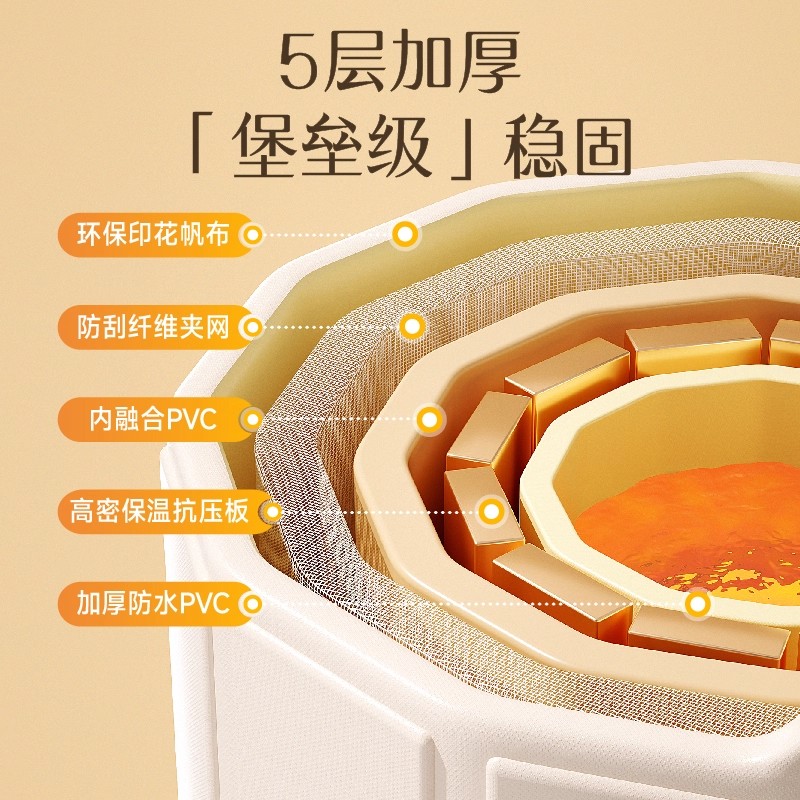 5层加厚
「堡垒级」稳固

环保印花帆布

防刮纤维夹网

内融合PVC

高密保温抗压板

加厚防水PVC