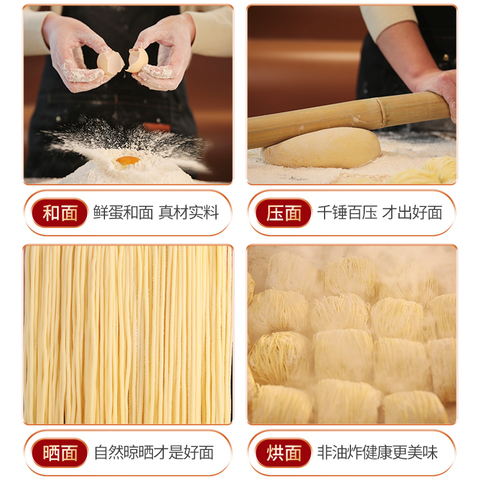 和面 鲜蛋和面 真材实料

压面 千锤百压 才出好面

晒面 自然晾晒才是好面

烘面 非油炸健康更美味