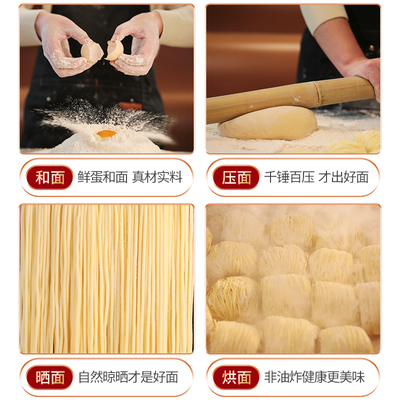 和面 鲜蛋和面 真材实料

压面 千锤百压 才出好面

晒面 自然晾晒才是好面

烘面 非油炸健康更美味