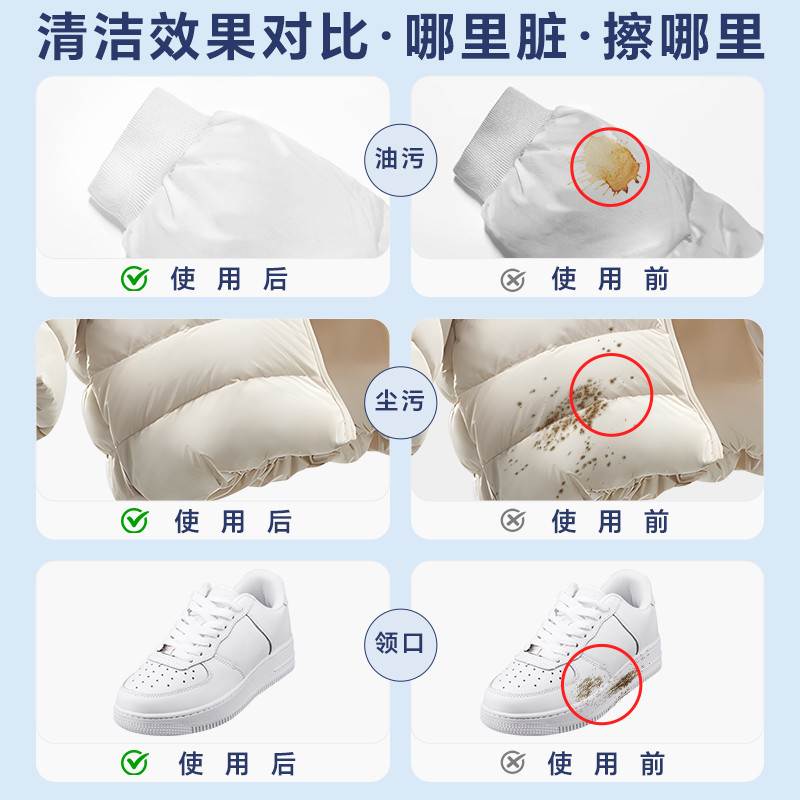 清洁效果对比·哪里脏·擦哪里

油污

使用后

使用前

尘污

使用后

使用前

领口

使用后

使用前