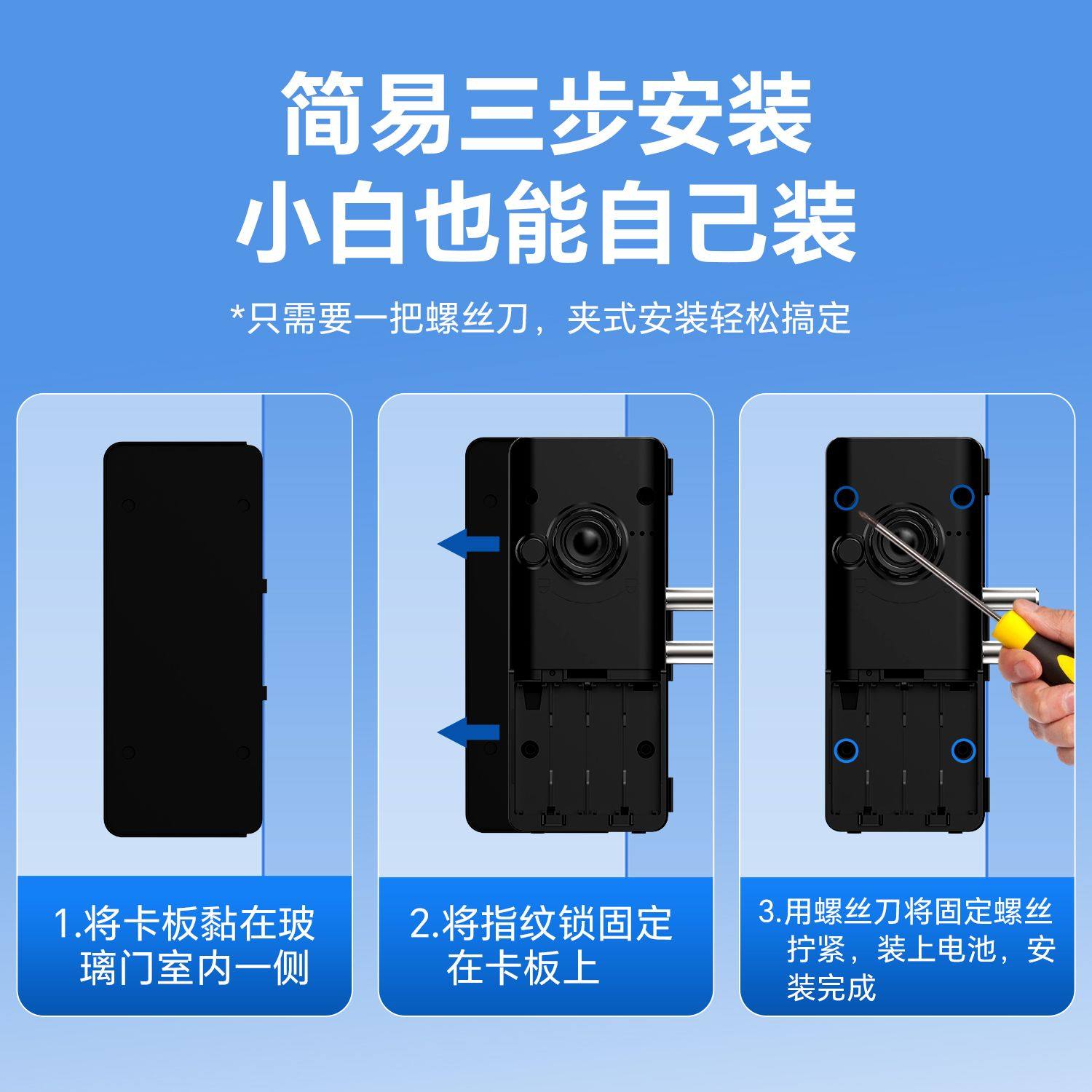 简易三步安装
小白也能自己装

*只需要一把螺丝刀，夹式安装轻松搞定

1.将卡板黏在玻璃门室内一侧

2.将指纹锁固定在卡板上

3.用螺丝刀将固定螺丝拧紧，装上电池，安装完成