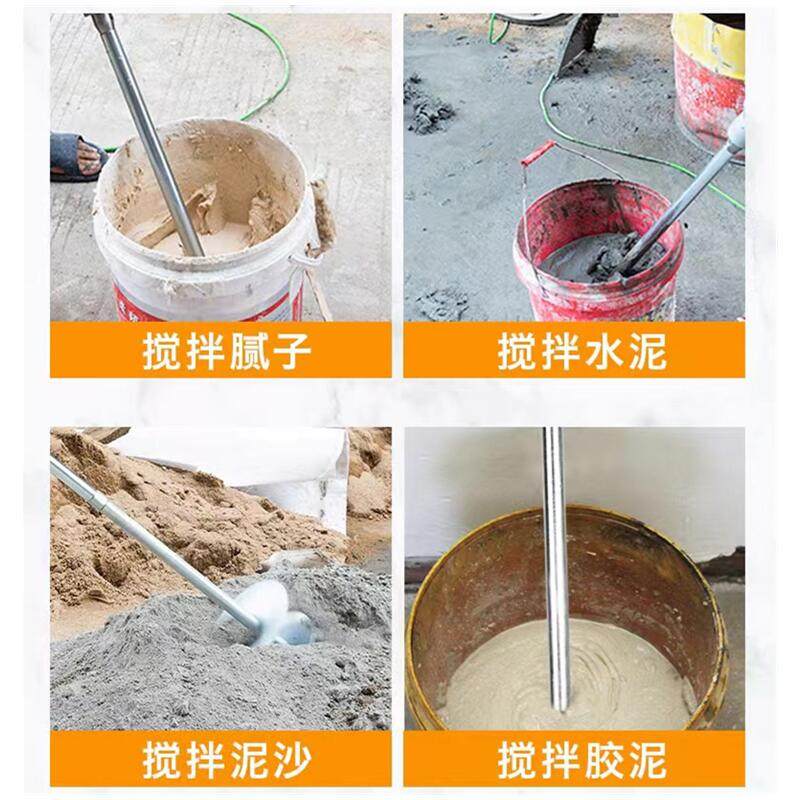 搅拌腻子

搅拌水泥

搅拌泥沙

搅拌胶泥