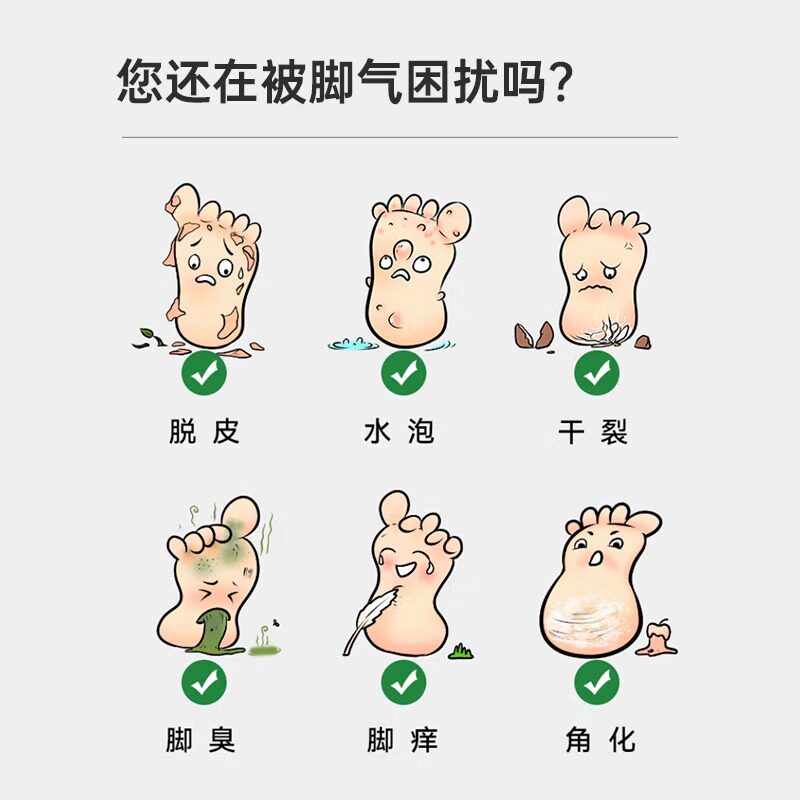 您还在被脚气困扰吗?

脱皮

水泡

干裂

脚臭

脚痒

角化