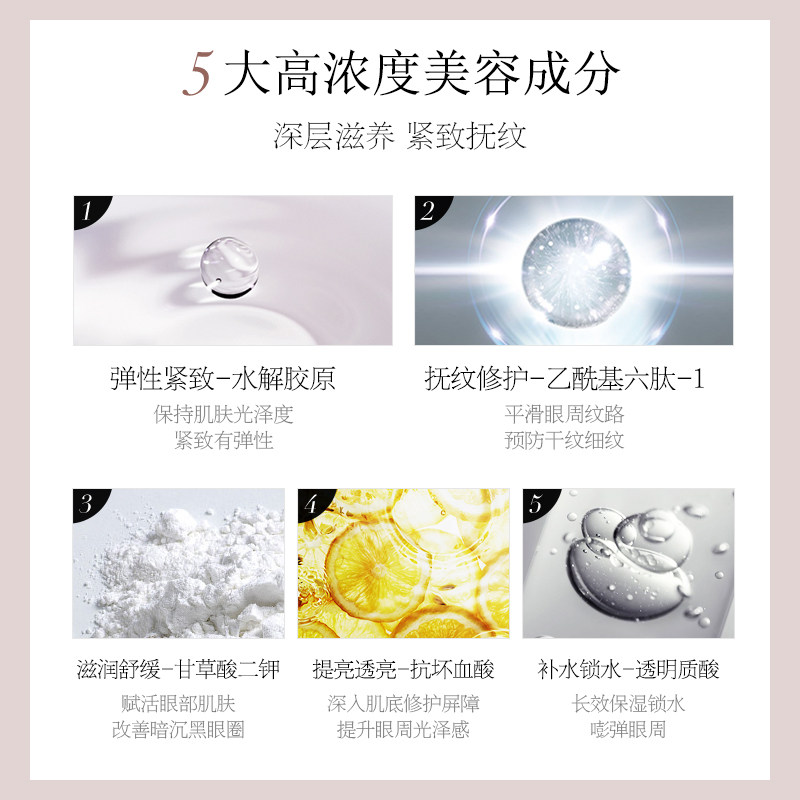 5 大高浓度美容成分

深层滋养 紧致抚纹

1

弹性紧致-水解胶原

保持肌肤光泽度
紧致有弹性

2

抚纹修护-乙酰基六肽-1

平滑眼周纹路
预防干纹细纹

3

滋润舒缓-甘草酸二钾

赋活眼部肌肤
改善暗沉黑眼圈

4

提亮透亮-抗坏血酸

深入肌底修护屏障
提升眼周光泽感

5

补水锁水-透明质酸

长效保湿锁水
嘭弹眼周