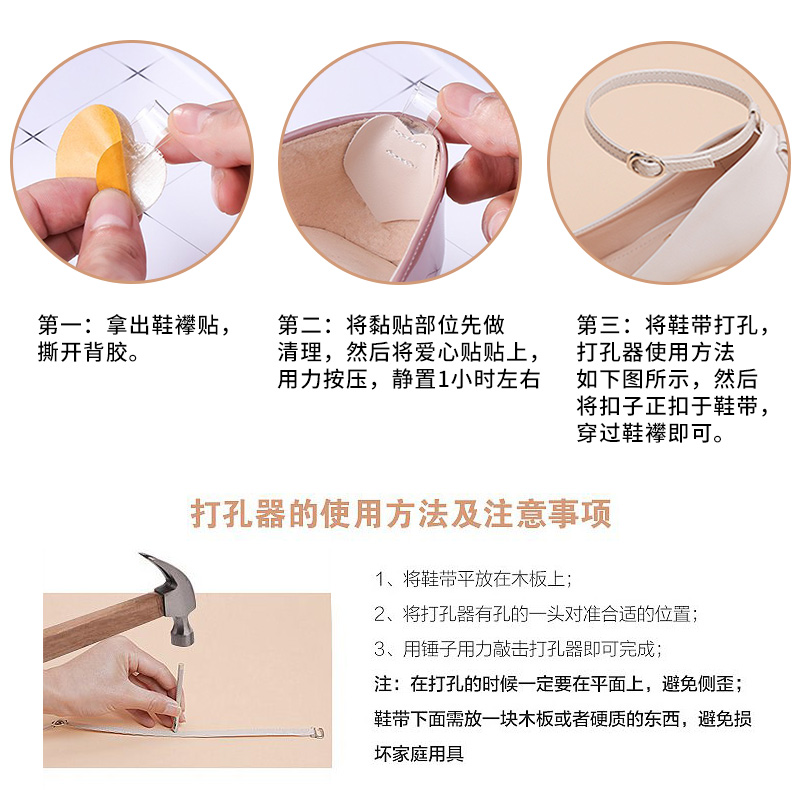 第一：拿出鞋襻贴，撕开背胶。

第二：将黏贴部位先做清理，然后将爱心贴贴上，用力按压，静置1小时左右

第三：将鞋带打孔，打孔器使用方法如下图所示，然后将扣子正扣于鞋带，穿过鞋襻即可。

打孔器的使用方法及注意事项

1、将鞋带平放在木板上；

2、将打孔器有孔的一头对准合适的位置；

3、用锤子用力敲击打孔器即可完成；

注：在打孔的时候一定要在平面上，避免侧歪；鞋带下面需放一块木板或者硬质的东西，避免损坏家庭用具