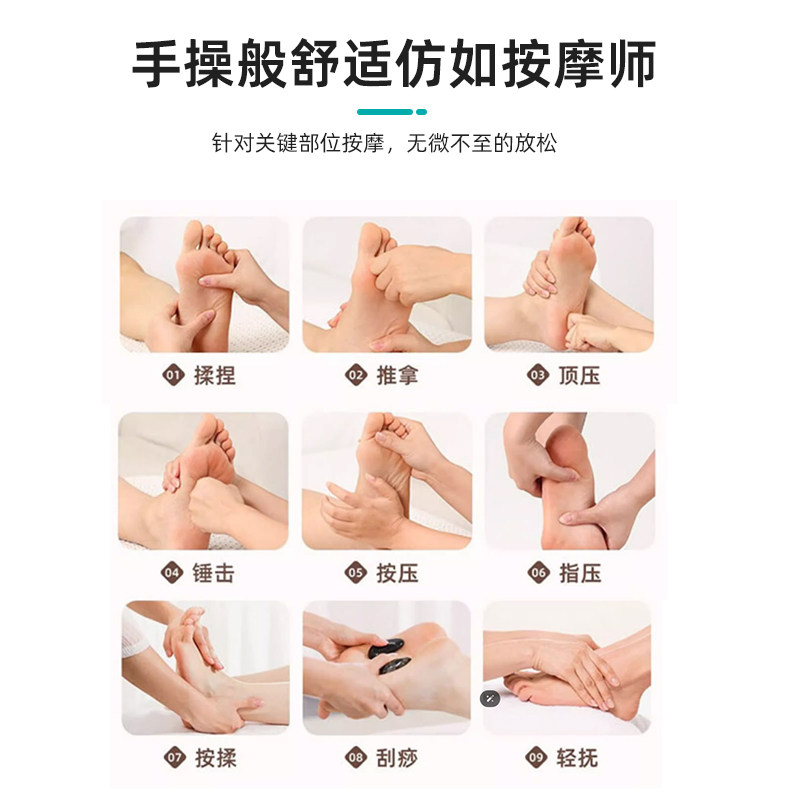 手操般舒适仿如按摩师

针对关键部位按摩，无微不至的放松

01 揉捏

02 推拿

03 顶压

04 锤击

05 按压

06 指压

07 按揉

08 刮痧

09 轻抚