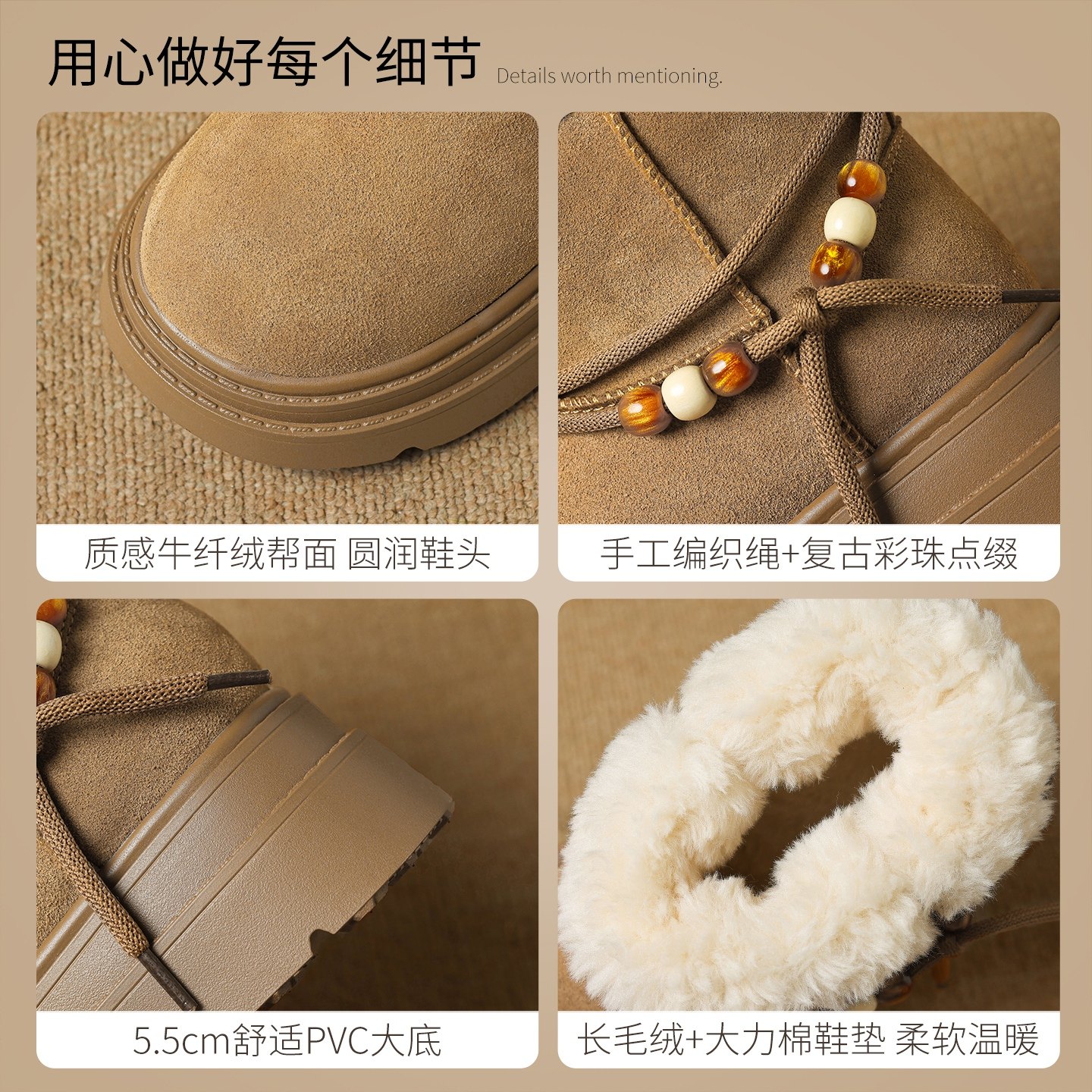 用心做好每个细节 Details worth mentioning.

质感牛纤绒帮面 圆润鞋头

手工编织绳+复古彩珠点缀

5.5cm舒适PVC大底

长毛绒+大力棉鞋垫 柔软温暖