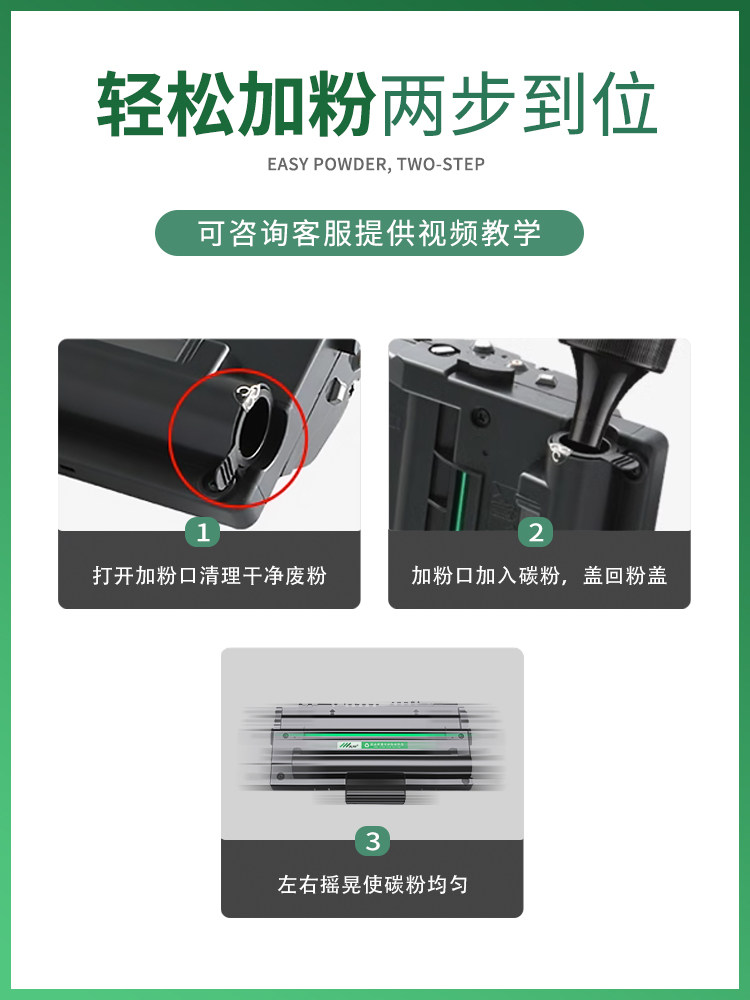 轻松加粉两步到位

EASY POWDER, TWO-STEP

可咨询客服提供视频教学

1
打开加粉口清理干净废粉

2
加粉口加入碳粉，盖回粉盖

3
左右摇晃使碳粉均匀