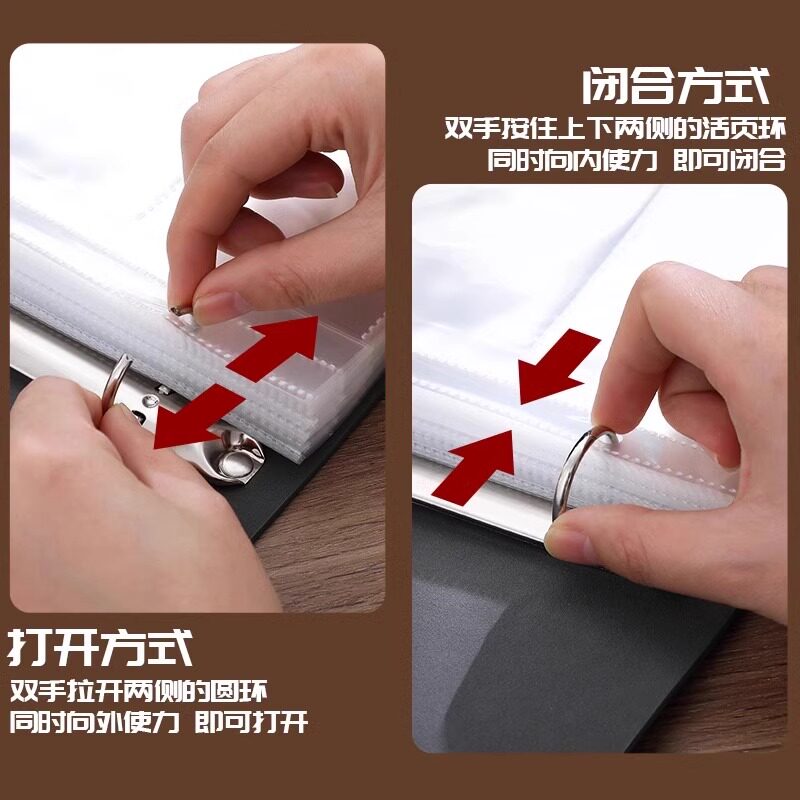 闭合方式
双手按住上下两侧的活页环
同时向内使力 即可闭合

打开方式
双手拉开两侧的圆环
同时向外使力 即可打开