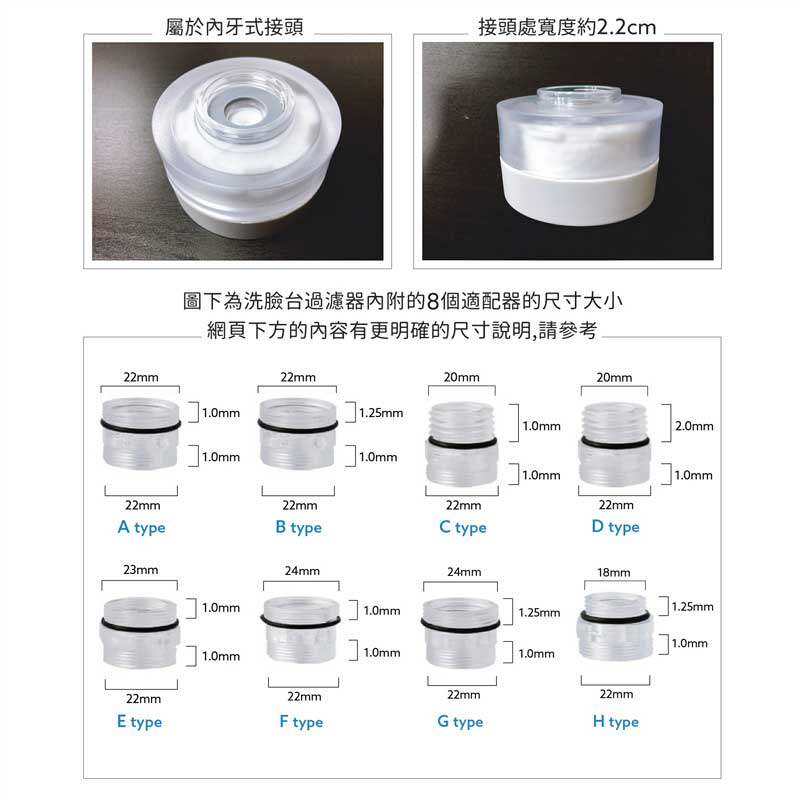 屬於內牙式接頭

接頭處寬度約2.2cm

圖下為洗臉台過濾器內附的8個適配器的尺寸大小
網頁下方的內容有更明確的尺寸說明,請參考

22mm
1.0mm
1.0mm
22mm
A type

22mm
1.25mm
1.0mm
22mm
B type

20mm
1.0mm
1.0mm
22mm
C type

20mm
2.0mm
1.0mm
22mm
D type

23mm
1.0mm
1.0mm
22mm
E type

24mm
1.0mm
1.0mm
22mm
F type

24mm
1.25mm
1.0mm
22mm
G type

18mm
1.25mm
1.0mm
22mm
H type