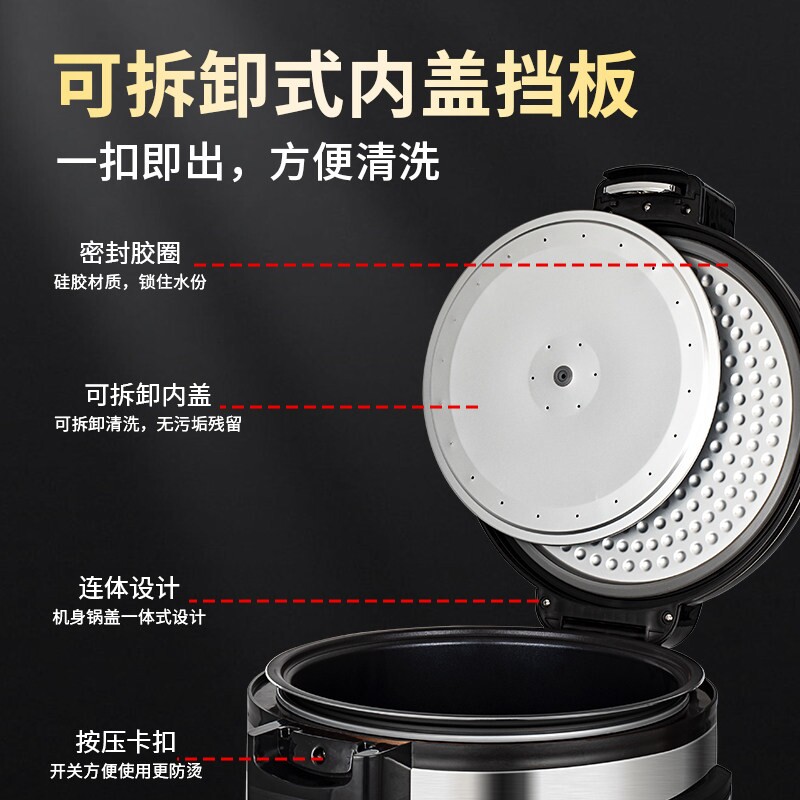 可拆卸式内盖挡板
一扣即出，方便清洗

密封胶圈
硅胶材质，锁住水份

可拆卸内盖
可拆卸清洗，无污垢残留

连体设计
机身锅盖一体式设计

按压卡扣
开关方便使用更防烫