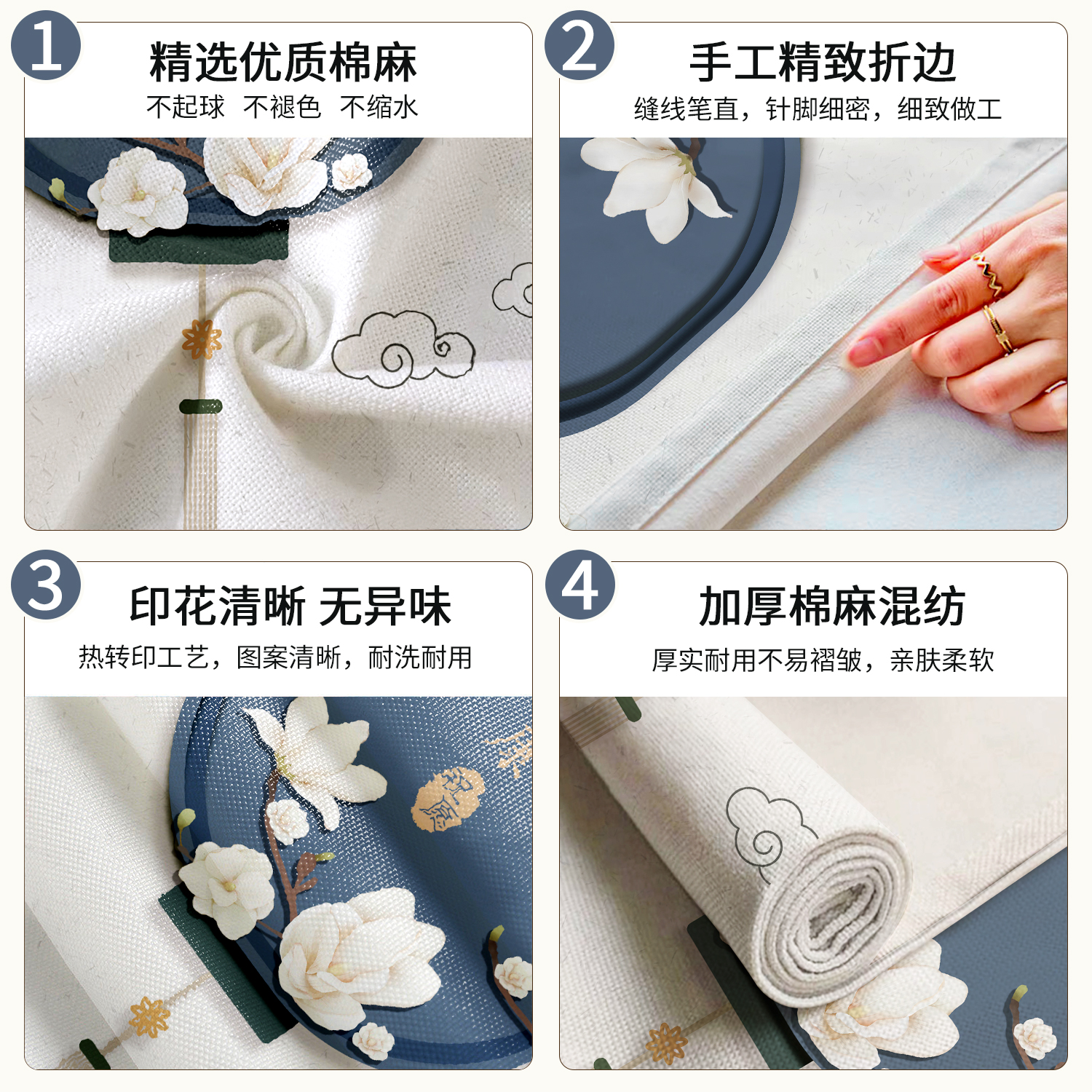 1
精选优质棉麻
不起球 不褪色 不缩水

2
手工精致折边
缝线笔直，针脚细密，细致做工

3
印花清晰 无异味
热转印工艺，图案清晰，耐洗耐用

4
加厚棉麻混纺
厚实耐用不易褶皱，亲肤柔软