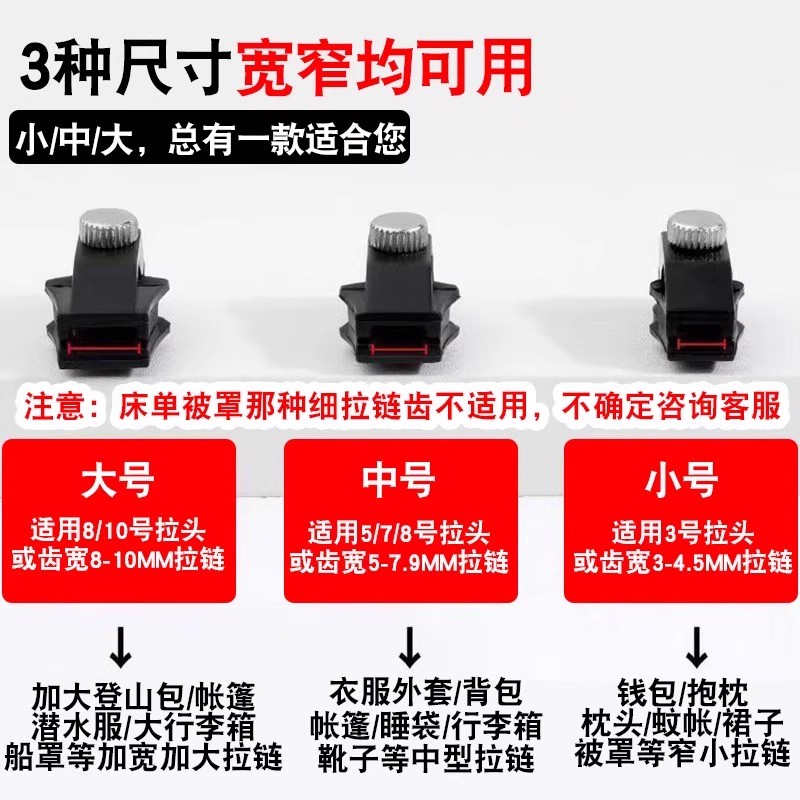 3种尺寸宽窄均可用

小/中/大，总有一款适合您

注意：床单被罩那种细拉链齿不适用，不确定咨询客服

大号
适用8/10号拉头
或齿宽8-10MM拉链

↓

加大登山包/帐篷
潜水服/大行李箱
船罩等加宽加大拉链

中号
适用5/7/8号拉头
或齿宽5-7.9MM拉链

↓

衣服外套/背包
帐篷/睡袋/行李箱
靴子等中型拉链

小号
适用3号拉头
或齿宽3-4.5MM拉链

↓

钱包/抱枕
枕头/蚊帐/裙子
被罩等窄小拉链