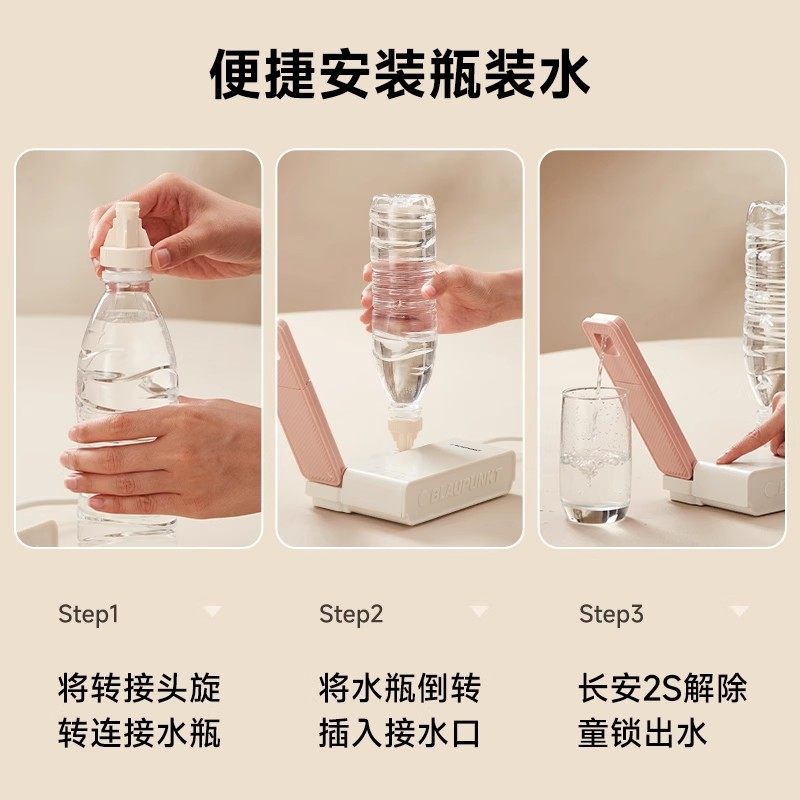 便捷安装瓶装水

BLAUPUNKT

Step1

将转接头旋转连接水瓶

Step2

将水瓶倒转插入接水口

Step3

长安2S解除童锁出水