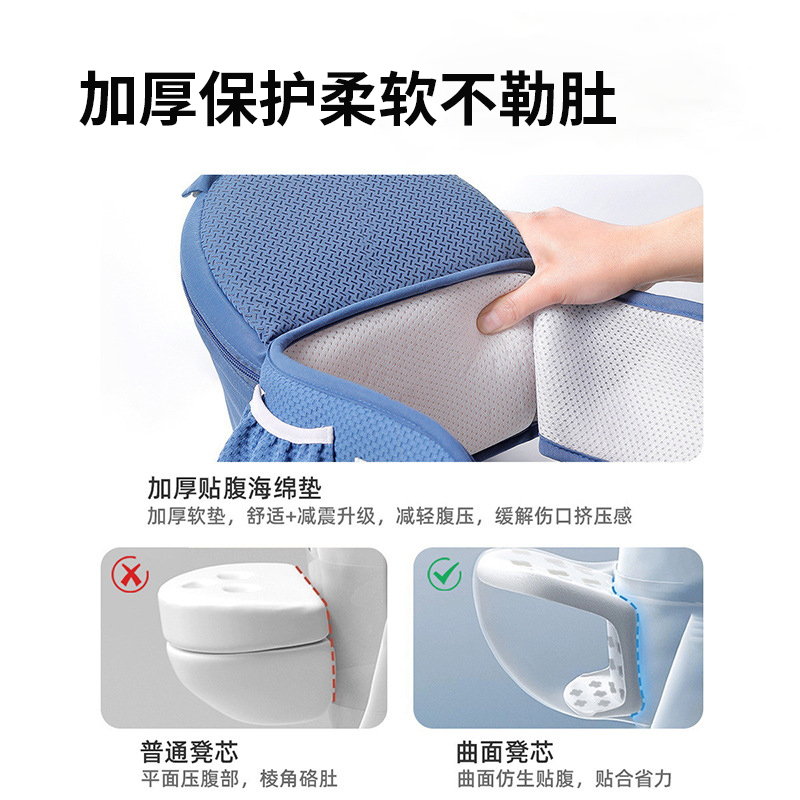 加厚保护柔软不勒肚

加厚贴腹海绵垫
加厚软垫，舒适+减震升级，减轻腹压，缓解伤口挤压感

普通凳芯
平面压腹部，棱角硌肚

曲面凳芯
曲面仿生贴腹，贴合省力