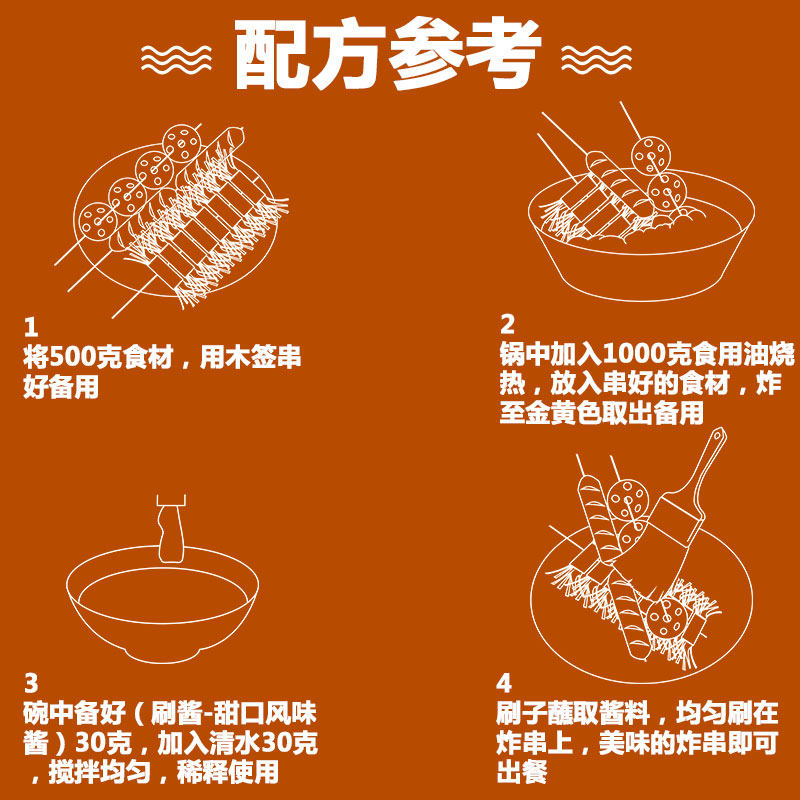 配方参考

1
将500克食材，用木签串好备用

2
锅中加入1000克食用油烧热，放入串好的食材，炸至金黄色取出备用

3
碗中备好（刷酱-甜口风味酱）30克，加入清水30克，搅拌均匀，稀释使用

4
刷子蘸取酱料，均匀刷在炸串上，美味的炸串即可出餐