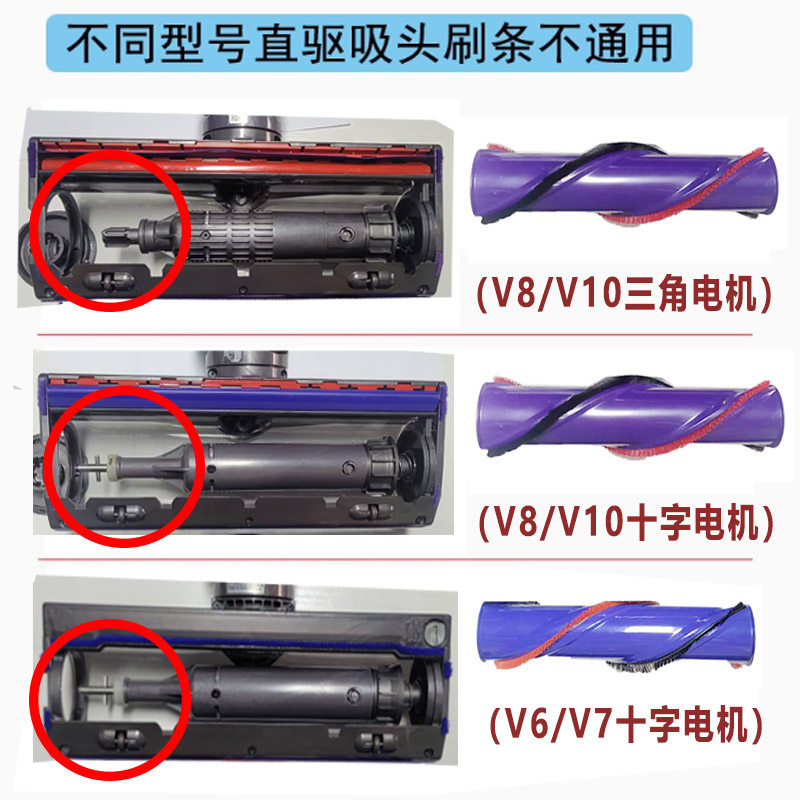 不同型号直驱吸头刷条不通用

(V8/V10三角电机)

(V8/V10十字电机)

(V6/V7十字电机)