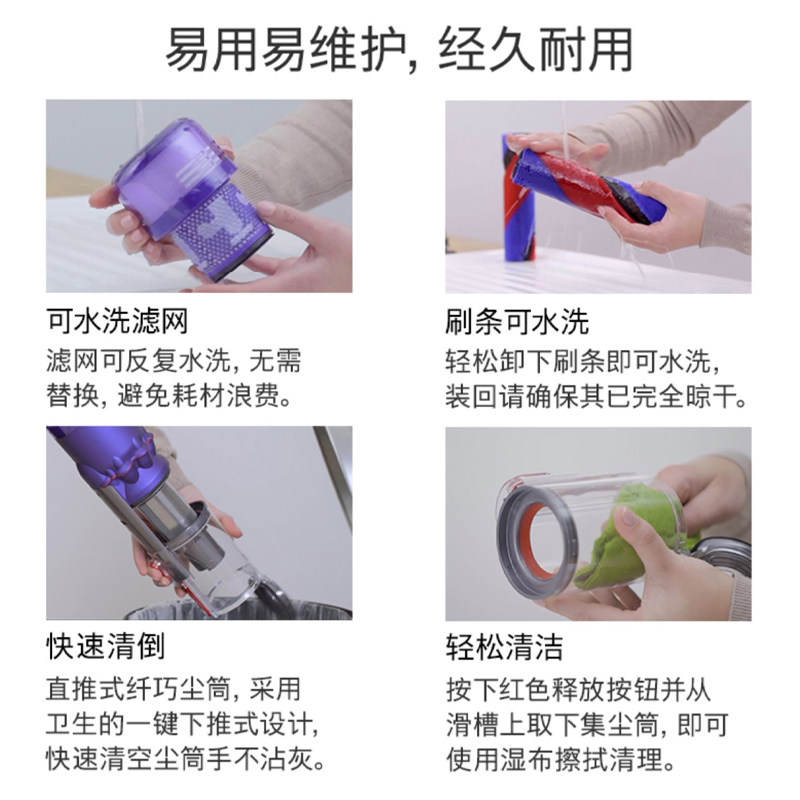 易用易维护, 经久耐用

可水洗滤网
滤网可反复水洗, 无需替换, 避免耗材浪费。

刷条可水洗
轻松卸下刷条即可水洗, 装回请确保其已完全晾干。

快速清倒
直推式纤巧尘筒, 采用卫生的一键下推式设计, 快速清空尘筒手不沾灰。

轻松清洁
按下红色释放按钮并从滑槽上取下集尘筒, 即可使用湿布擦拭清理。