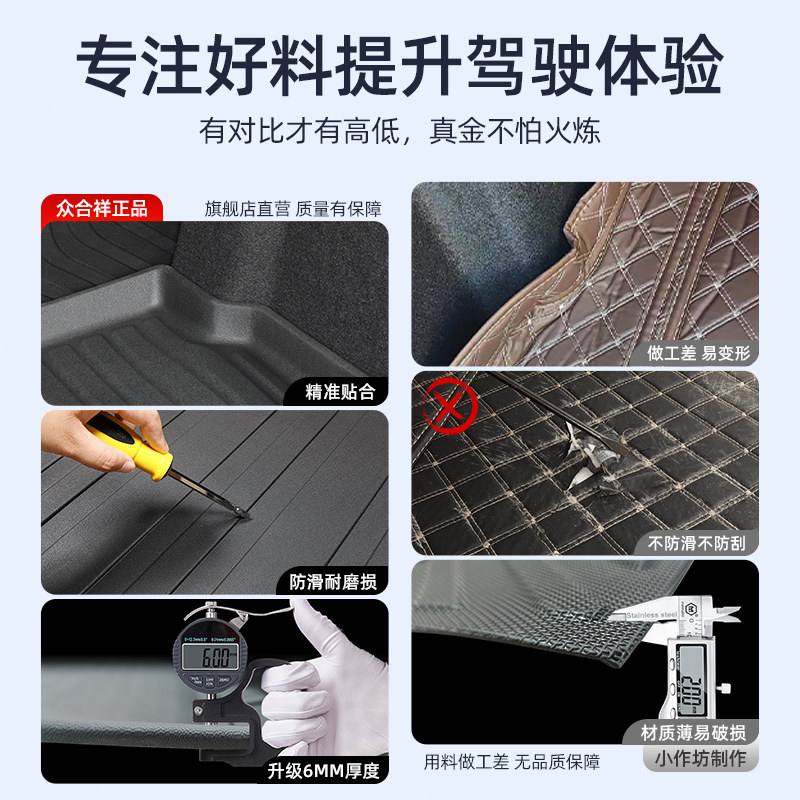 专注好料提升驾驶体验

有对比才有高低，真金不怕火炼

众合祥正品

旗舰店直营 质量有保障

精准贴合

防滑耐磨损

6.00

升级6MM厚度

做工差 易变形

不防滑不防刮

Stainless steel

2.00

材质薄易破损

用料做工差 无品质保障

小作坊制作