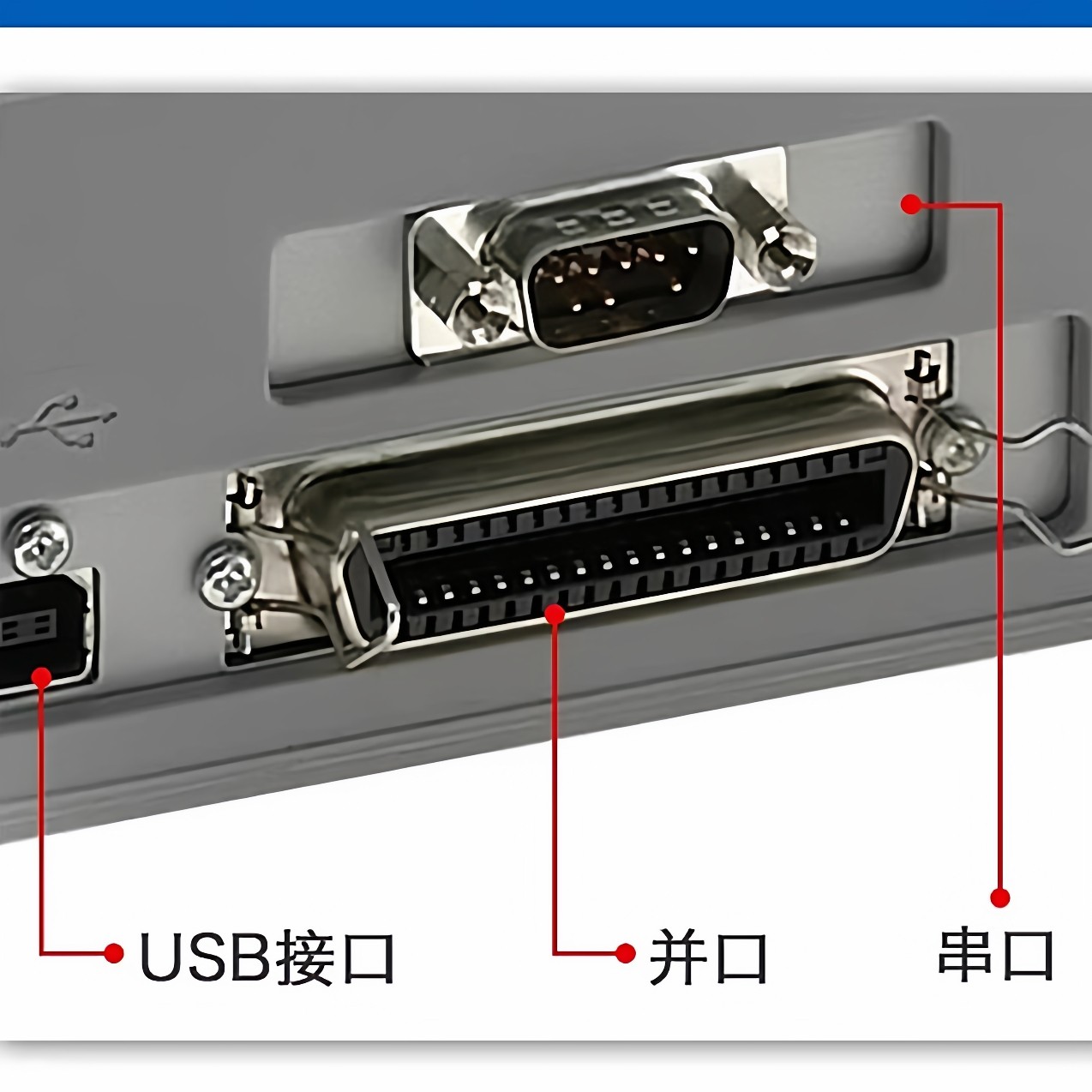 USB接口

并口

串口