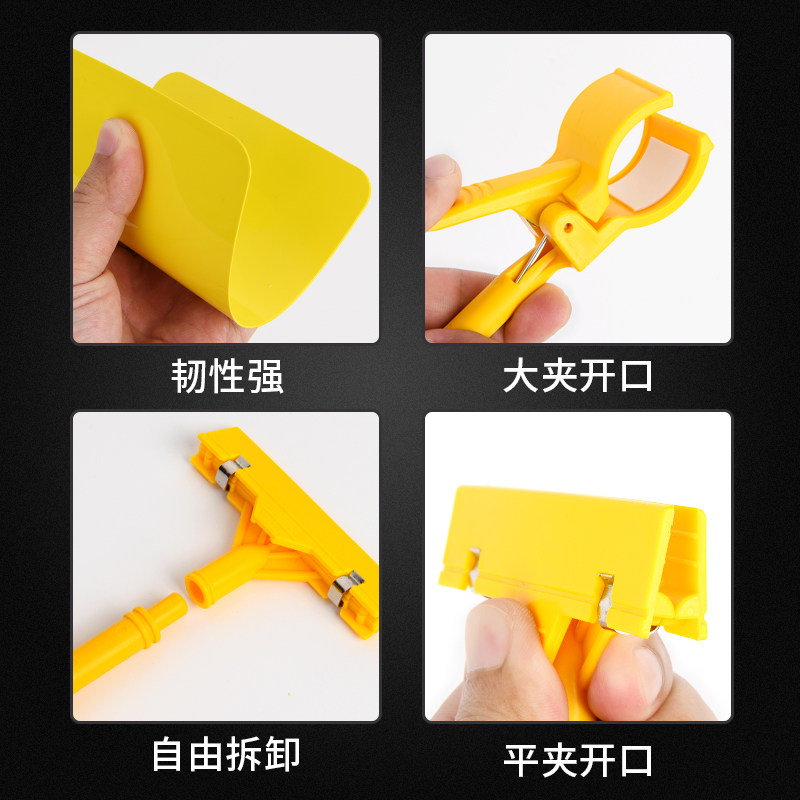 韧性强

大夹开口

自由拆卸

平夹开口