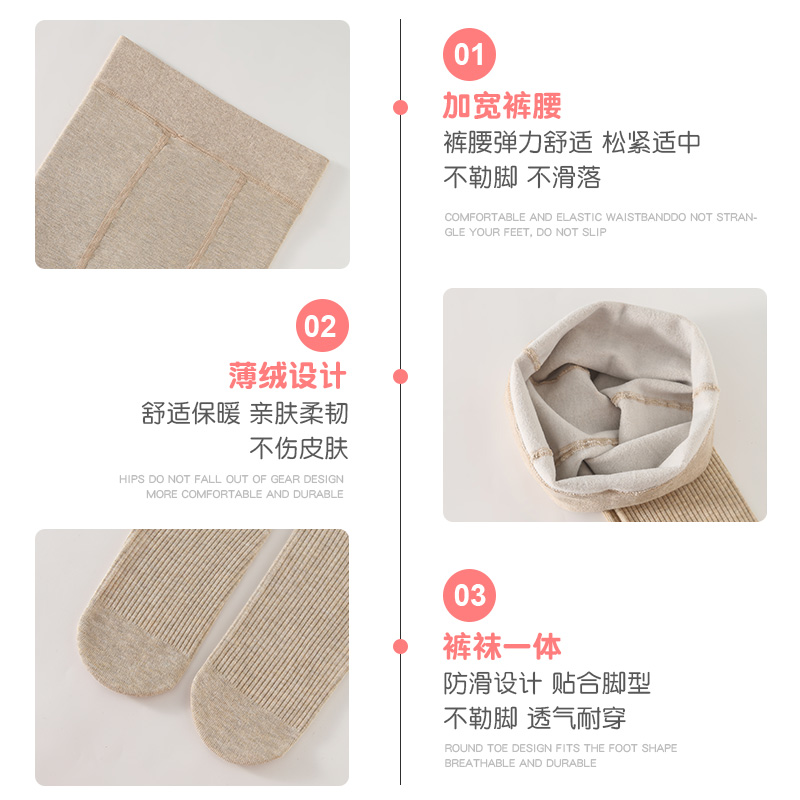 01

加宽裤腰

裤腰弹力舒适 松紧适中

不勒脚 不滑落

COMFORTABLE AND ELASTIC WAISTBANDDO NOT STRANGLE YOUR FEET, DO NOT SLIP

02

薄绒设计

舒适保暖 亲肤柔韧

不伤皮肤

HIPS DO NOT FALL OUT OF GEAR DESIGN
MORE COMFORTABLE AND DURABLE

03

裤袜一体

防滑设计 贴合脚型

不勒脚 透气耐穿

ROUND TOE DESIGN FITS THE FOOT SHAPE
BREATHABLE AND DURABLE