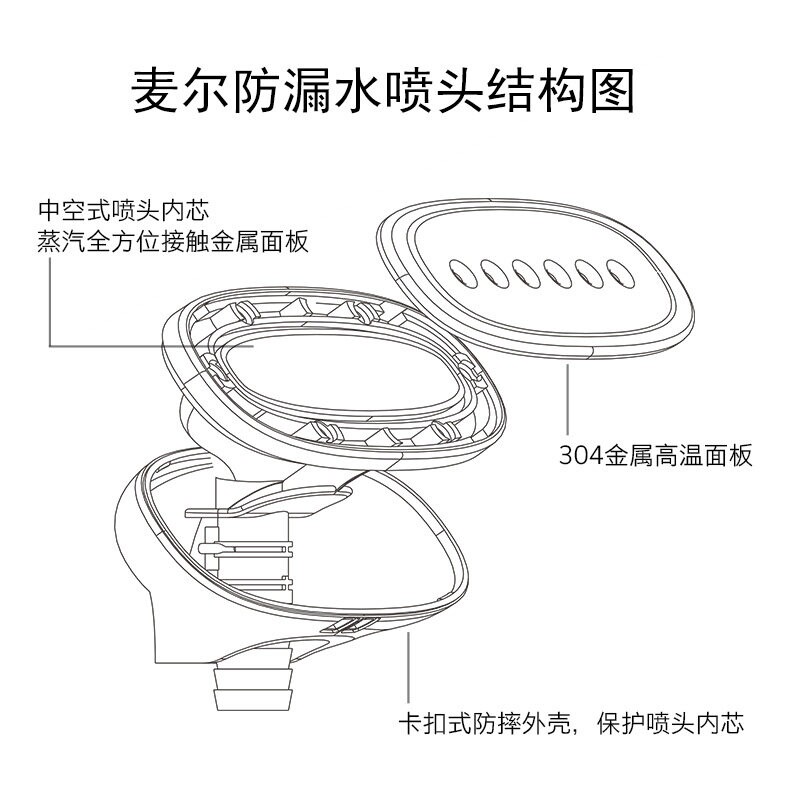 麦尔防漏水喷头结构图

中空式喷头内芯
蒸汽全方位接触金属面板

304金属高温面板

卡扣式防摔外壳，保护喷头内芯