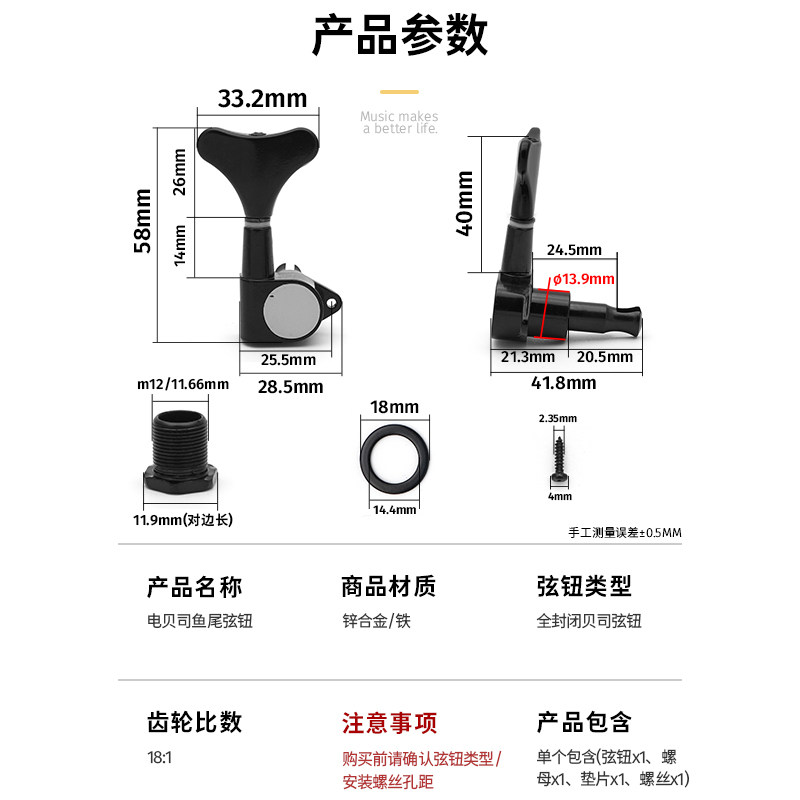 产品参数

Music makes a better life.

33.2mm
58mm
26mm
14mm
25.5mm
28.5mm

40mm
24.5mm
ø13.9mm
21.3mm
20.5mm
41.8mm

m12/11.66mm
11.9mm(对边长)

18mm
14.4mm

2.35mm
4mm

手工测量误差±0.5MM

产品名称
电贝司鱼尾弦钮

商品材质
锌合金/铁

弦钮类型
全封闭贝司弦钮

齿轮比数
18:1

注意事项
购买前请确认弦钮类型/安装螺丝孔距

产品包含
单个包含(弦钮x1、螺母x1、垫片x1、螺丝x1)