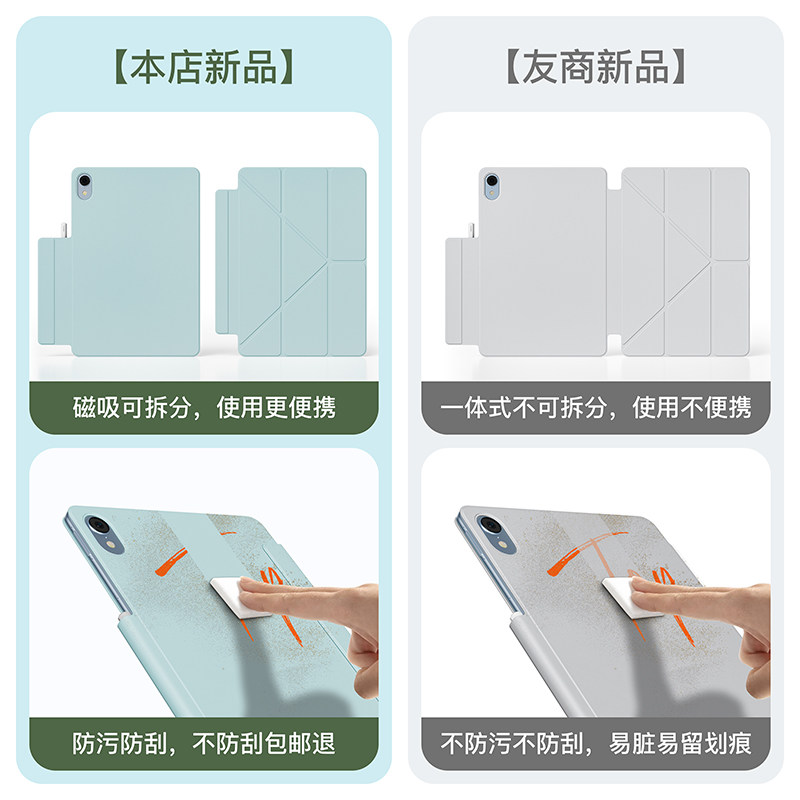 【本店新品】

磁吸可拆分，使用更便携

防污防刮，不防刮包邮退

【友商新品】

一体式不可拆分，使用不便携

不防污不防刮，易脏易留划痕