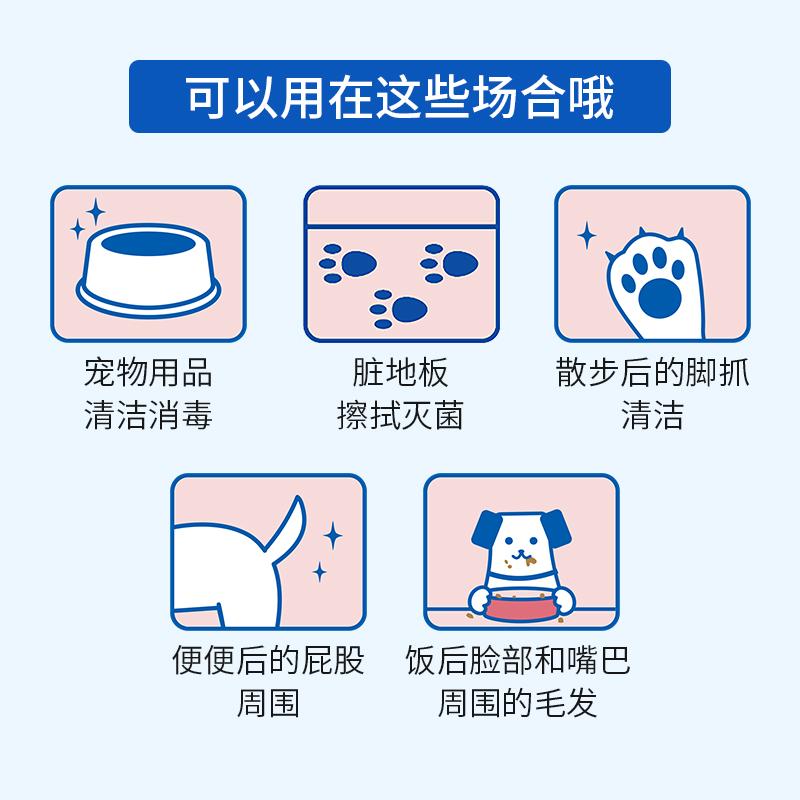 可以用在这些场合哦

宠物用品
清洁消毒

脏地板
擦拭灭菌

散步后的脚抓
清洁

便便后的屁股
周围

饭后脸部和嘴巴
周围的毛发