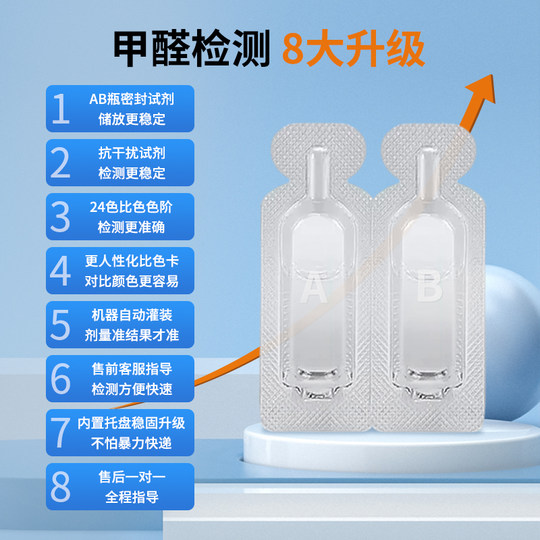 甲醛检测 8大升级

1 AB瓶密封试剂
储放更稳定

2 抗干扰试剂
检测更稳定

3 24色比色色阶
检测更准确

4 更人性化比色卡
对比颜色更容易

5 机器自动灌装
剂量准结果才准

6 售前客服指导
检测方便快速

7 内置托盘稳固升级
不怕暴力快递

8 售后一对一
全程指导

A

B