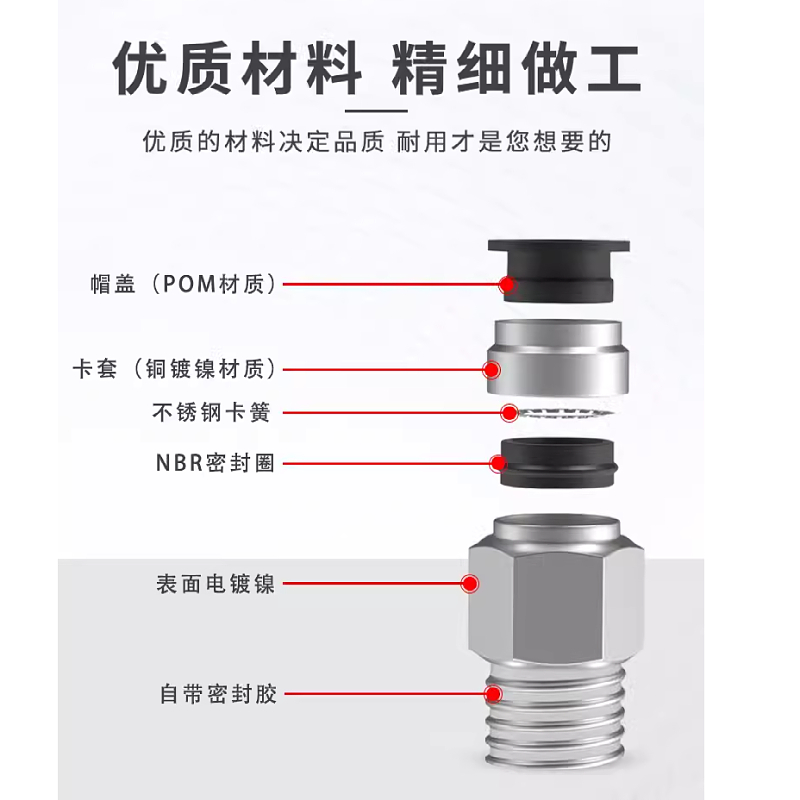 优质材料 精细做工

优质的材料决定品质 耐用才是您想要的

帽盖（POM材质）

卡套（铜镀镍材质）

不锈钢卡簧

NBR密封圈

表面电镀镍

自带密封胶