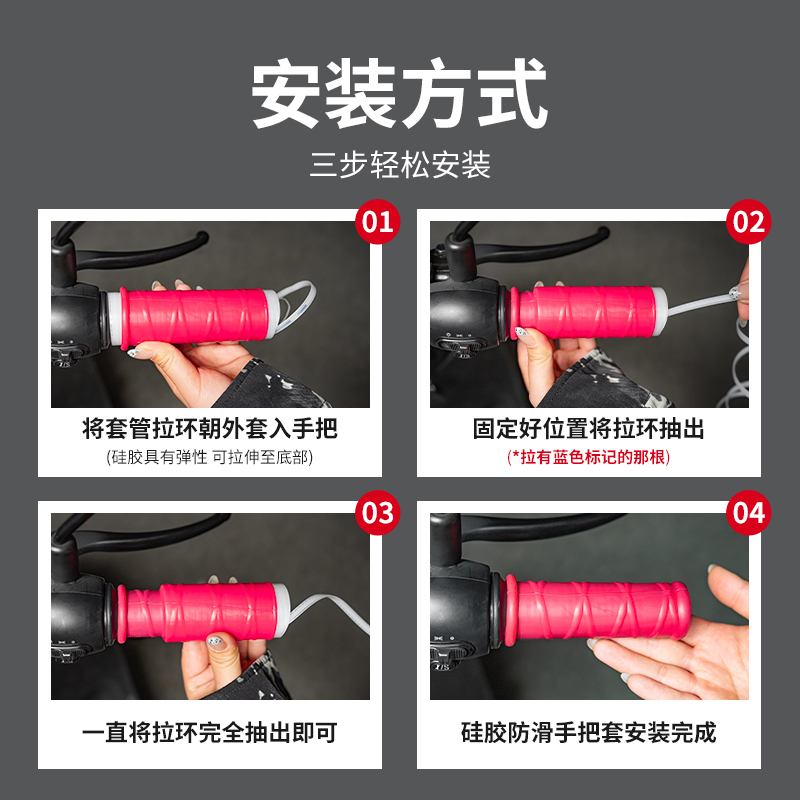 安装方式

三步轻松安装

01

将套管拉环朝外套入手把

(硅胶具有弹性 可拉伸至底部)

02

固定好位置将拉环抽出

(*拉有蓝色标记的那根)

03

一直将拉环完全抽出即可

04

硅胶防滑手把套安装完成