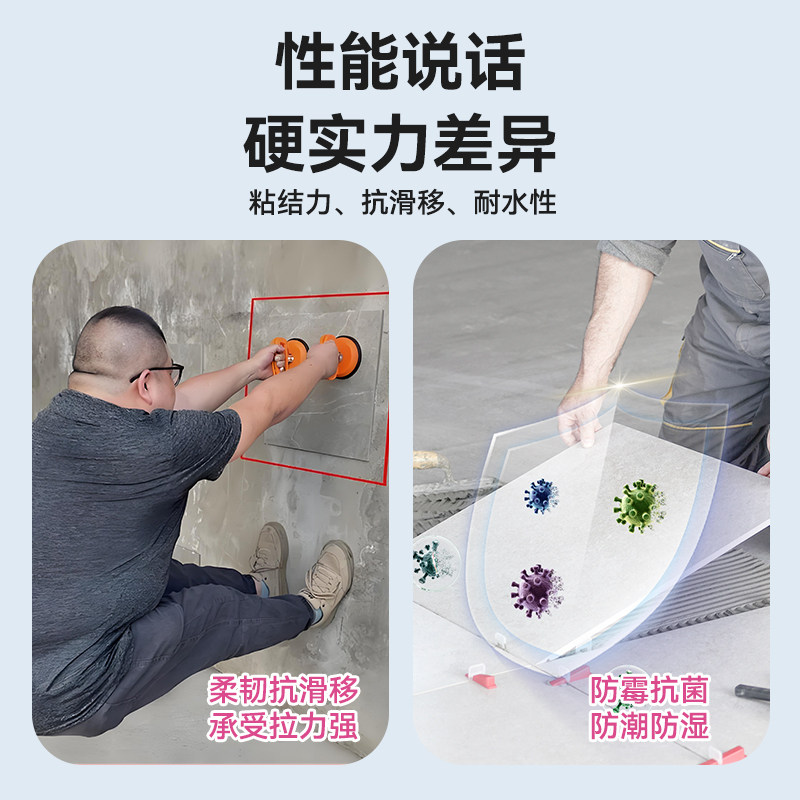 性能说话
硬实力差异
粘结力、抗滑移、耐水性

柔韧抗滑移
承受拉力强

防霉抗菌
防潮防湿