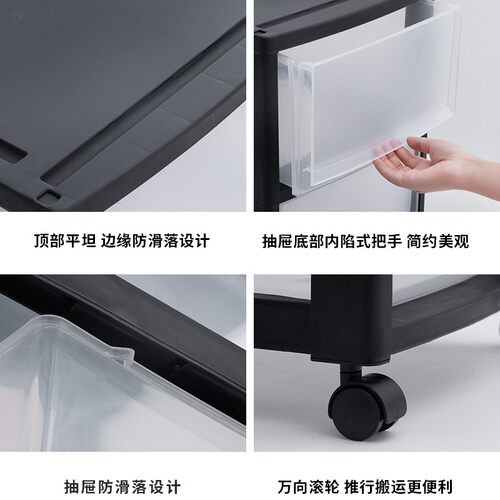 顶部平坦 边缘防滑落设计

抽屉底部内陷式把手 简约美观

抽屉防滑落设计

万向滚轮 推行搬运更便利