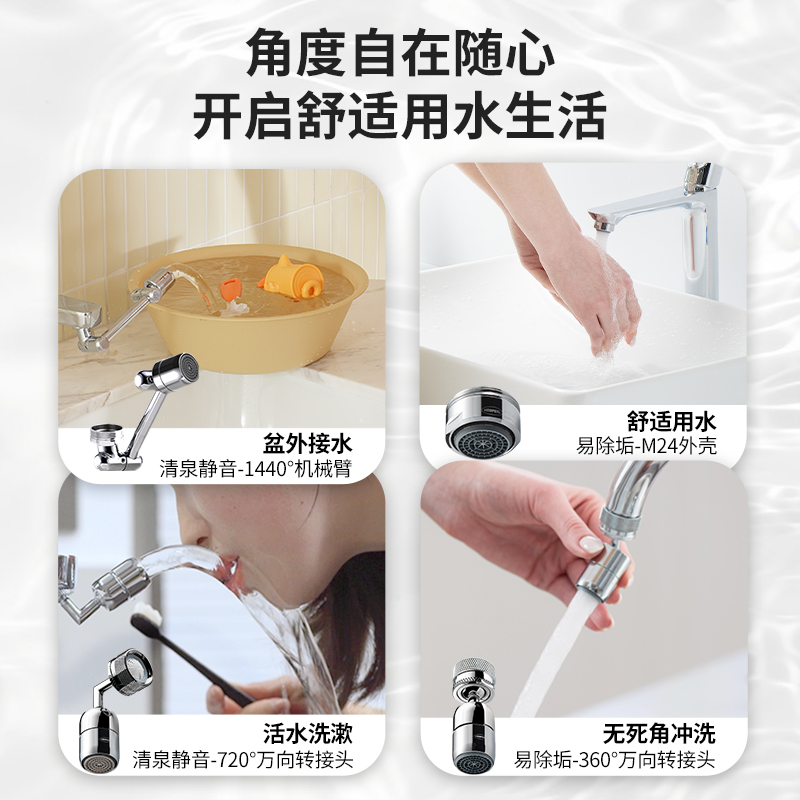 角度自在随心
开启舒适用水生活

盆外接水
清泉静音-1440°机械臂

舒适用水
易除垢-M24外壳

活水洗漱
清泉静音-720°万向转接头

无死角冲洗
易除垢-360°万向转接头