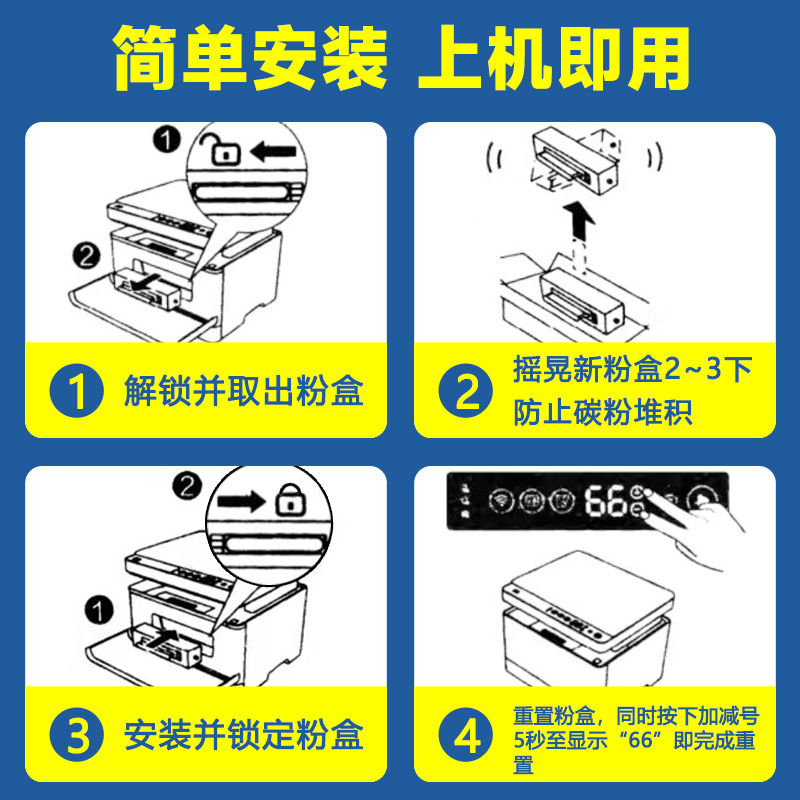 简单安装 上机即用

1
2

1 解锁并取出粉盒

2 摇晃新粉盒2~3下 防止碳粉堆积

2
1

3 安装并锁定粉盒

66

4 重置粉盒，同时按下加减号5秒至显示“66”即完成重置