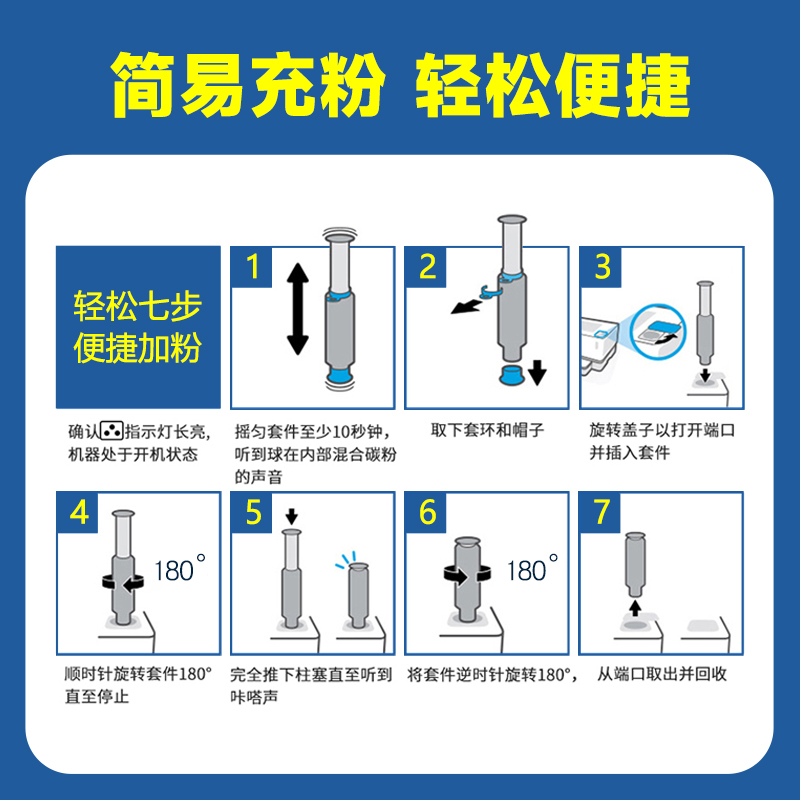 简易充粉 轻松便捷

轻松七步
便捷加粉

确认指示灯长亮，机器处于开机状态

1

摇匀套件至少10秒钟，听到球在内部混合碳粉的声音

2

取下套环和帽子

3

旋转盖子以打开端口并插入套件

4

180°

顺时针旋转套件180°直至停止

5

完全推下柱塞直至听到咔嗒声

6

180°

将套件逆时针旋转180°，

7

从端口取出并回收