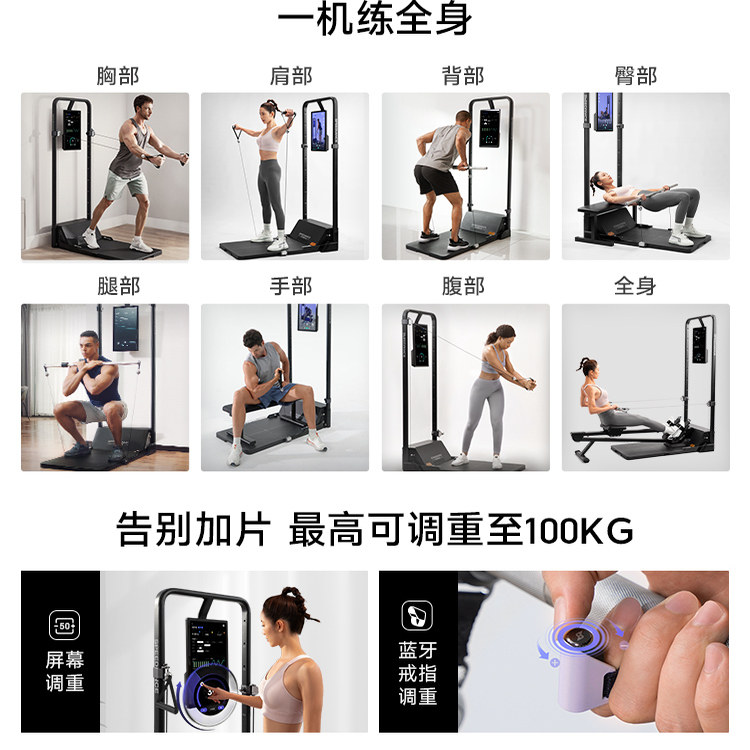 一机练全身

胸部

肩部

背部

臀部

腿部

手部

腹部

全身

告别加片 最高可调重至100KG

50

屏幕调重

蓝牙戒指调重