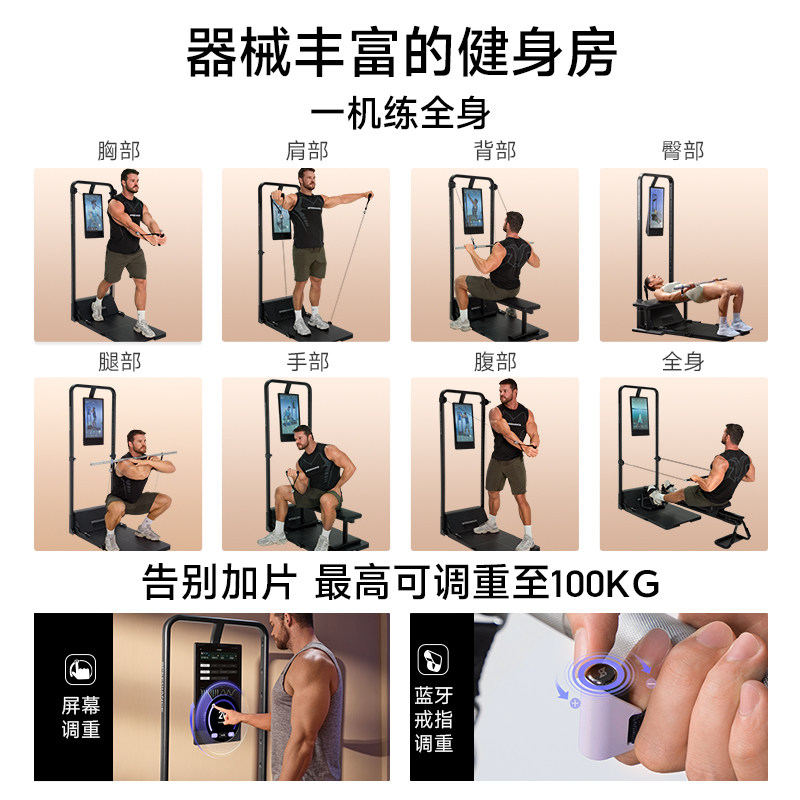 器械丰富的健身房

一机练全身

胸部

肩部

背部

臀部

腿部

手部

腹部

全身

告别加片 最高可调重至100KG

屏幕调重

蓝牙戒指调重