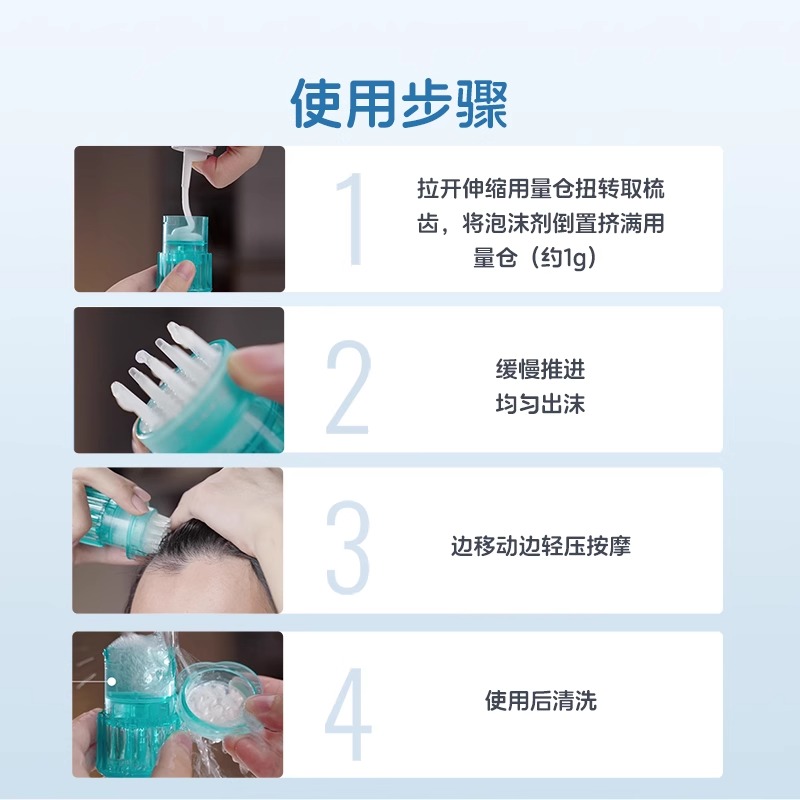 使用步骤

1

拉开伸缩用量仓扭转取梳齿，将泡沫剂倒置挤满用量仓（约1g）

2

缓慢推进
均匀出沫

3

边移动边轻压按摩

4

使用后清洗