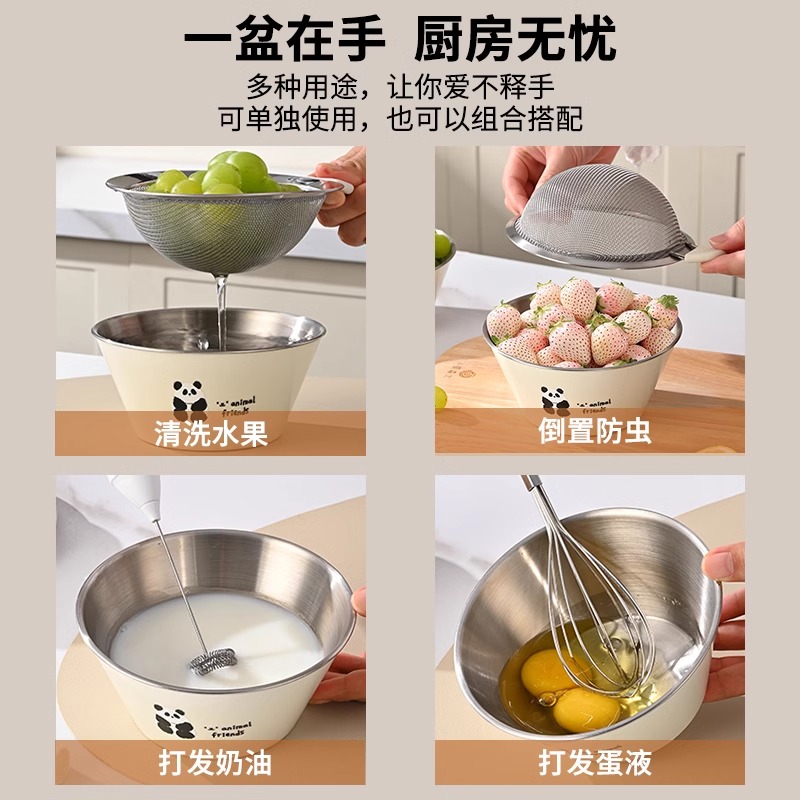 一盆在手 厨房无忧
多种用途，让你爱不释手
可单独使用，也可以组合搭配

'a' animal friends
清洗水果

'a' animal friends
倒置防虫

'a' animal friends
打发奶油

打发蛋液