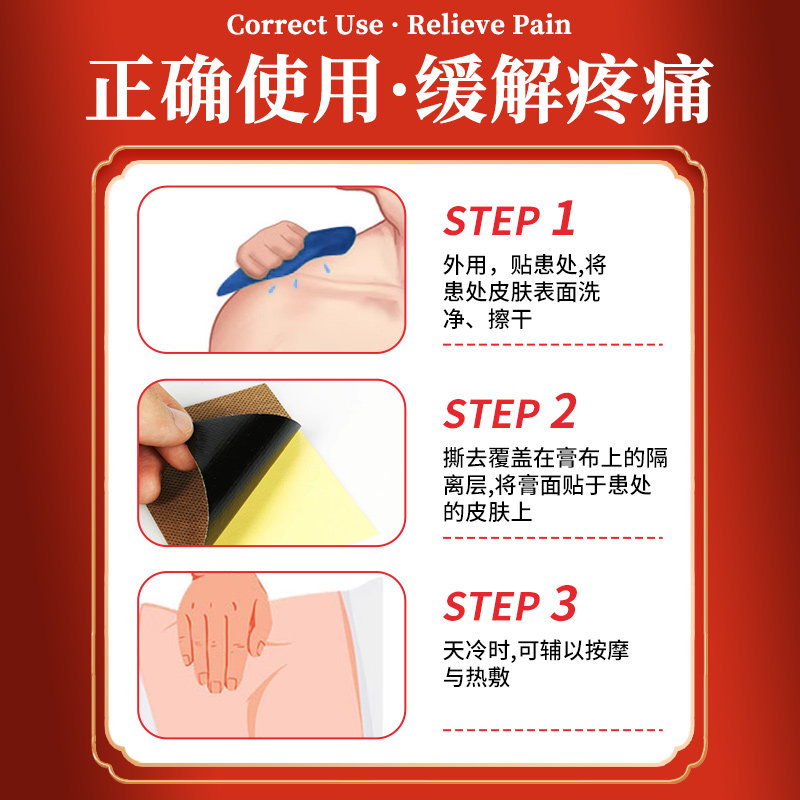 Correct Use · Relieve Pain

正确使用·缓解疼痛

STEP 1

外用，贴患处,将患处皮肤表面洗净、擦干

STEP 2

撕去覆盖在膏布上的隔离层,将膏面贴于患处的皮肤上

STEP 3

天冷时,可辅以按摩与热敷