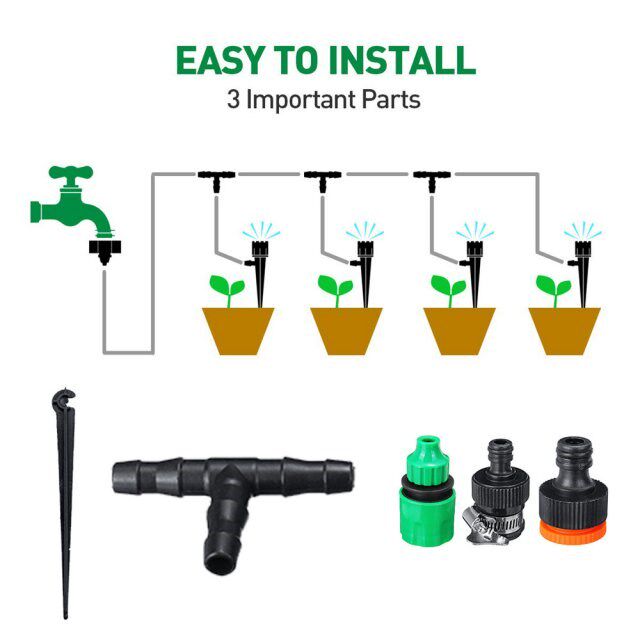 EASY TO INSTALL
3 Important Parts