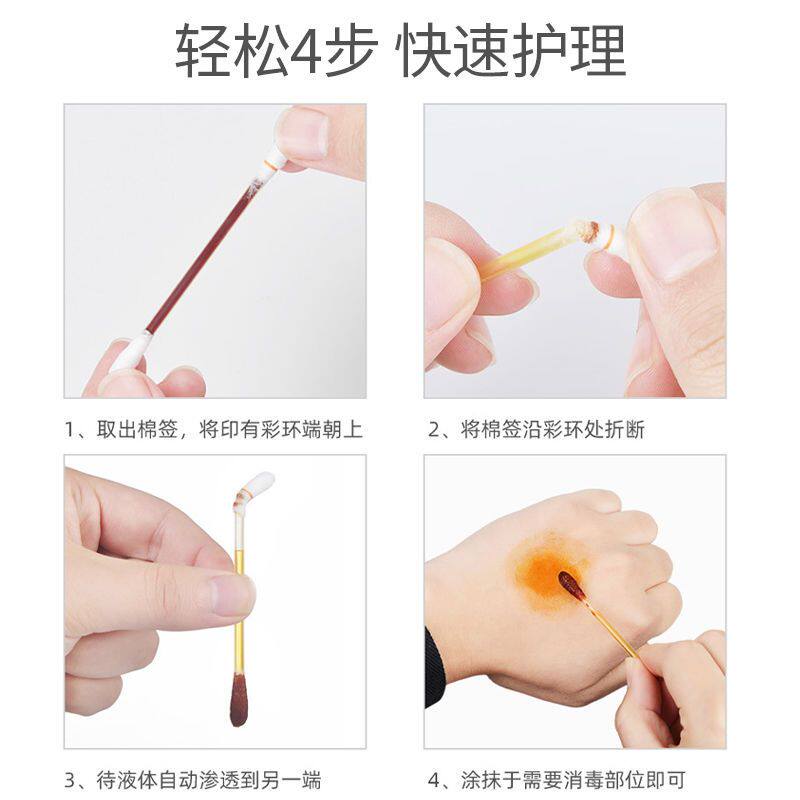 轻松4步 快速护理

1、取出棉签，将印有彩环端朝上

2、将棉签沿彩环处折断

3、待液体自动渗透到另一端

4、涂抹于需要消毒部位即可